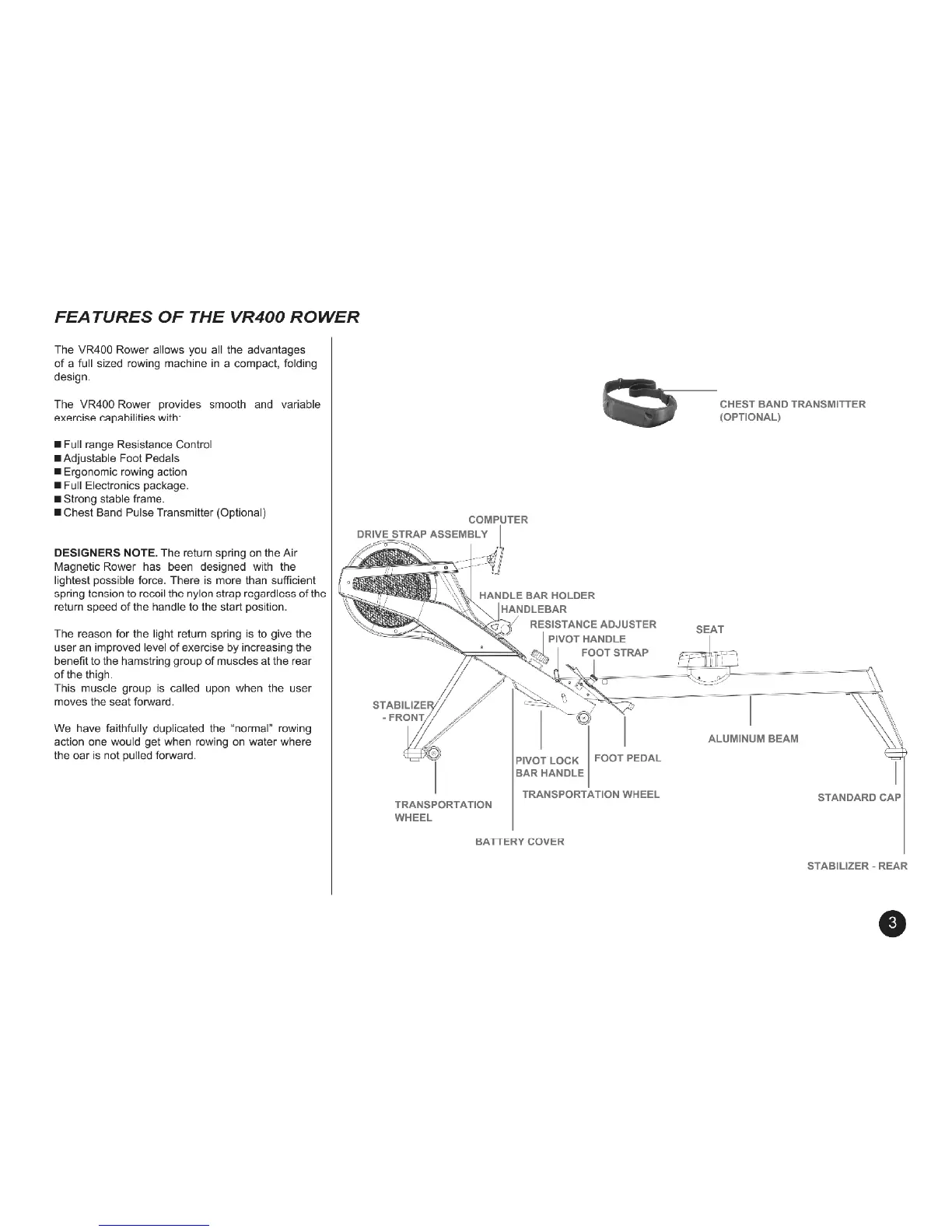 FEATURES OF THE VR400 ROWER

The VR400 Rower allows you all the advantages of a full sized rowing machine in a compact, folding design.

The VR400 Rower provides smooth and variable exercise capabilities with:

■ Full range Resistance Control
■ Adjustable Foot Pedals
■ Ergonomic rowing action
■ Full Electronics package.
■ Strong stable frame.
■ Chest Band Pulse Transmitter (Optional)

DESIGNERS NOTE. The return spring on the Air Magnetic Rower has been designed with the lightest possible force. There is more than sufficient spring tension to recoil the nylon strap regardless of the return speed of the handle to the start position.

The reason for the light return spring is to give the user an improved level of exercise by increasing the benefit to the hamstring group of muscles at the rear of the thigh.
This muscle group is called upon when the user moves the seat forward.

We have faithfully duplicated the "normal" rowing action one would get when rowing on water where the oar is not pulled forward.

CHEST BAND TRANSMITTER (OPTIONAL)

COMPUTER
DRIVE STRAP ASSEMBLY
HANDLE BAR HOLDER
HANDLEBAR
RESISTANCE ADJUSTER
PIVOT HANDLE
FOOT STRAP
SEAT
STABILIZER - FRONT
ALUMINUM BEAM
PIVOT LOCK BAR HANDLE
FOOT PEDAL
TRANSPORTATION WHEEL
TRANSPORTATION WHEEL
STANDARD CAP
BATTERY COVER
STABILIZER - REAR

3