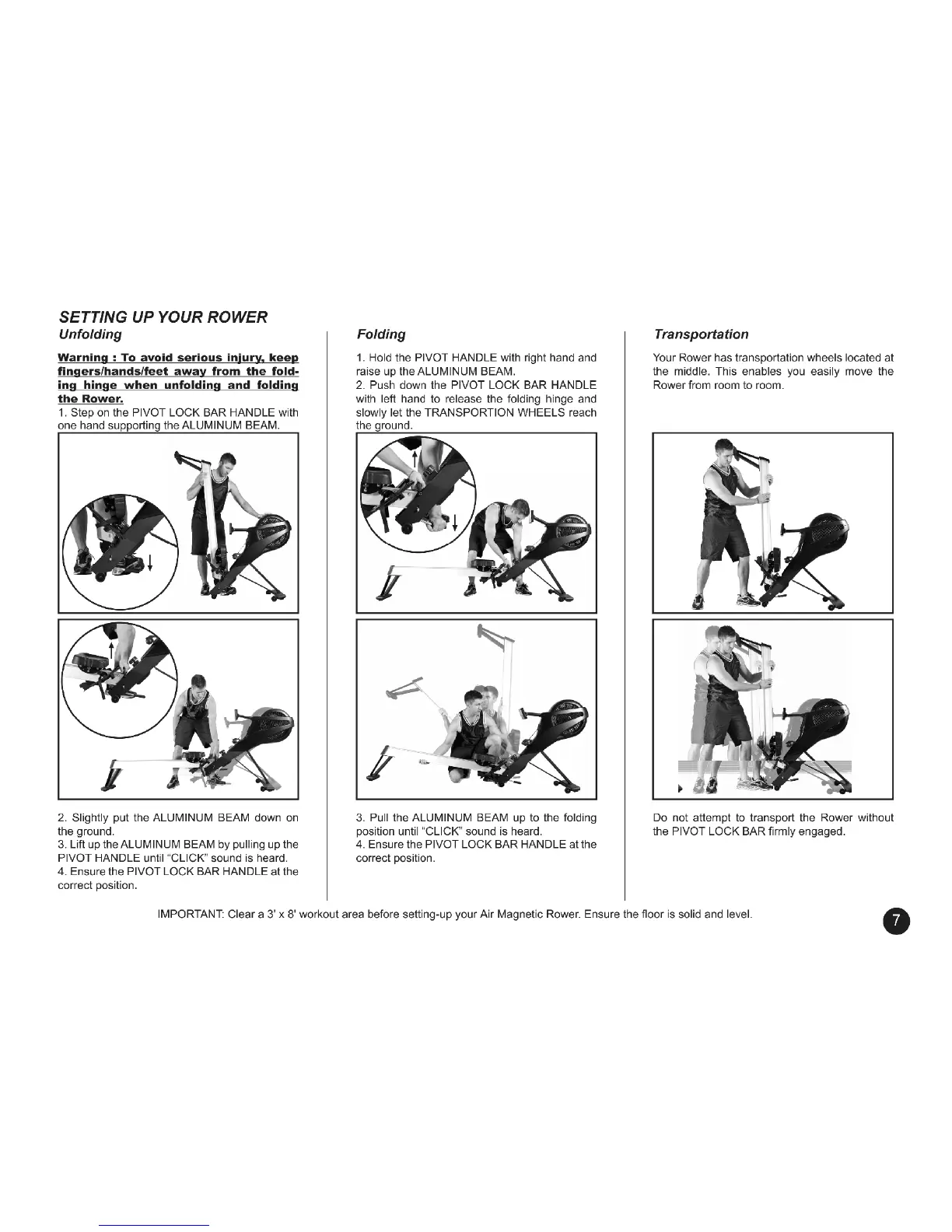 SETTING UP YOUR ROWER

Unfolding

Warning : To avoid serious injury, keep fingers/hands/feet away from the folding hinge when unfolding and folding the Rower.
1. Step on the PIVOT LOCK BAR HANDLE with one hand supporting the ALUMINUM BEAM.

2. Slightly put the ALUMINUM BEAM down on the ground.
3. Lift up the ALUMINUM BEAM by pulling up the PIVOT HANDLE until "CLICK" sound is heard.
4. Ensure the PIVOT LOCK BAR HANDLE at the correct position.

Folding

1. Hold the PIVOT HANDLE with right hand and raise up the ALUMINUM BEAM.
2. Push down the PIVOT LOCK BAR HANDLE with left hand to release the folding hinge and slowly let the TRANSPORTION WHEELS reach the ground.

3. Pull the ALUMINUM BEAM up to the folding position until "CLICK" sound is heard.
4. Ensure the PIVOT LOCK BAR HANDLE at the correct position.

Transportation

Your Rower has transportation wheels located at the middle. This enables you easily move the Rower from room to room.

Do not attempt to transport the Rower without the PIVOT LOCK BAR firmly engaged.

IMPORTANT: Clear a 3' x 8' workout area before setting-up your Air Magnetic Rower. Ensure the floor is solid and level.

7