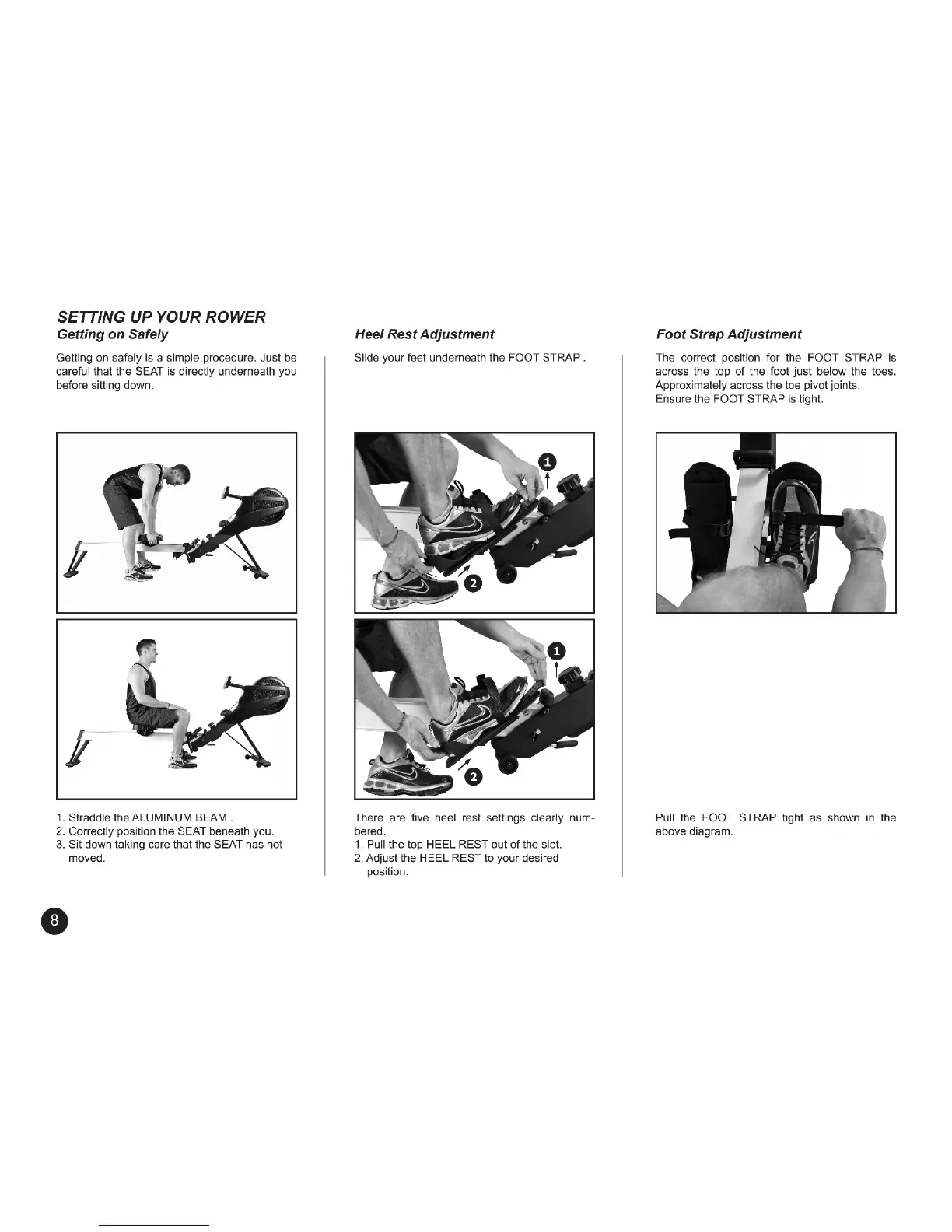 SETTING UP YOUR ROWER
Getting on Safely

Getting on safely is a simple procedure. Just be careful that the SEAT is directly underneath you before sitting down.

1. Straddle the ALUMINUM BEAM .
2. Correctly position the SEAT beneath you.
3. Sit down taking care that the SEAT has not moved.

Heel Rest Adjustment

Slide your feet underneath the FOOT STRAP .

1
2
1
2

There are five heel rest settings clearly numbered.
1. Pull the top HEEL REST out of the slot.
2. Adjust the HEEL REST to your desired position.

Foot Strap Adjustment

The correct position for the FOOT STRAP is across the top of the foot just below the toes. Approximately across the toe pivot joints. Ensure the FOOT STRAP is tight.

Pull the FOOT STRAP tight as shown in the above diagram.

8