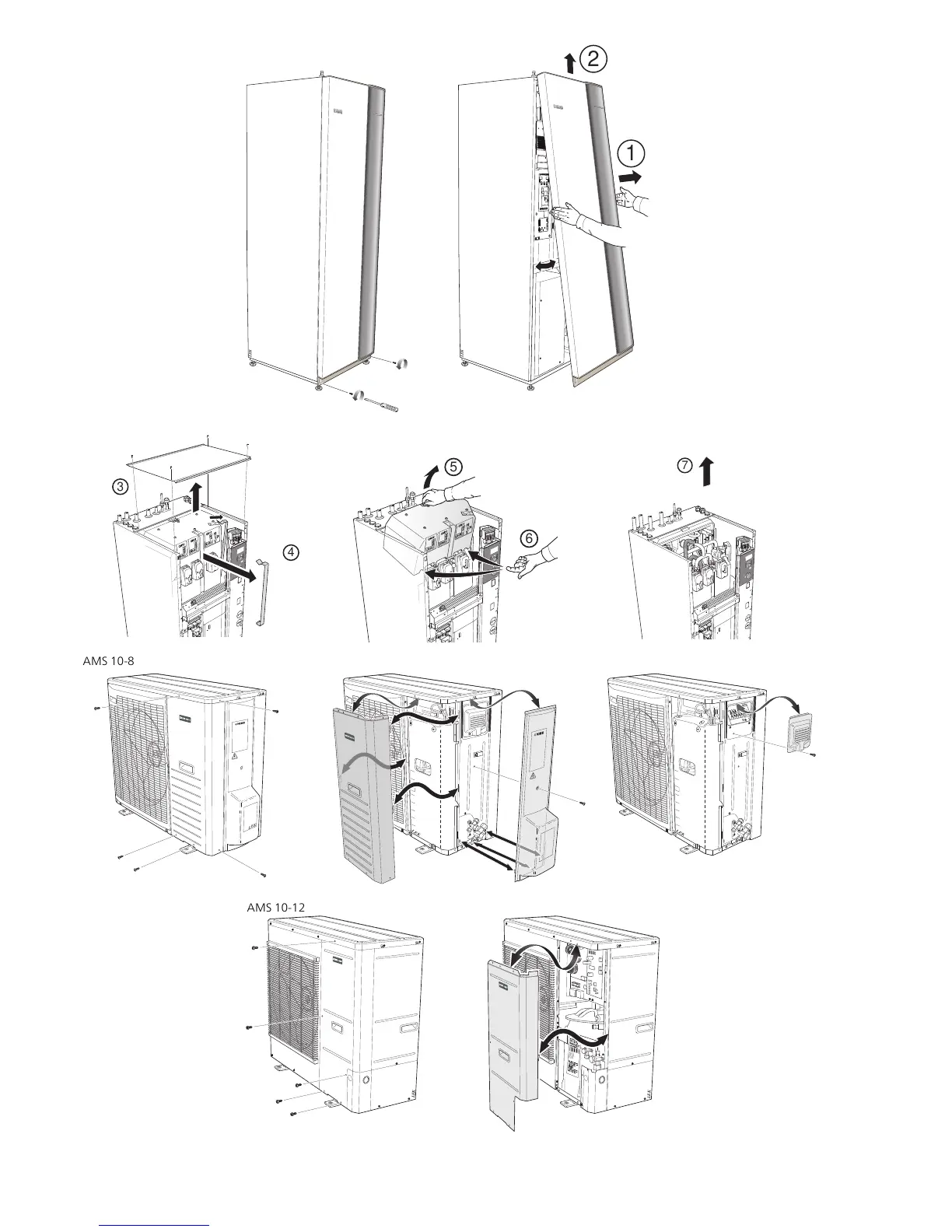 2

1

3

4

5

6

7

AMS 10-8

AMS 10-12