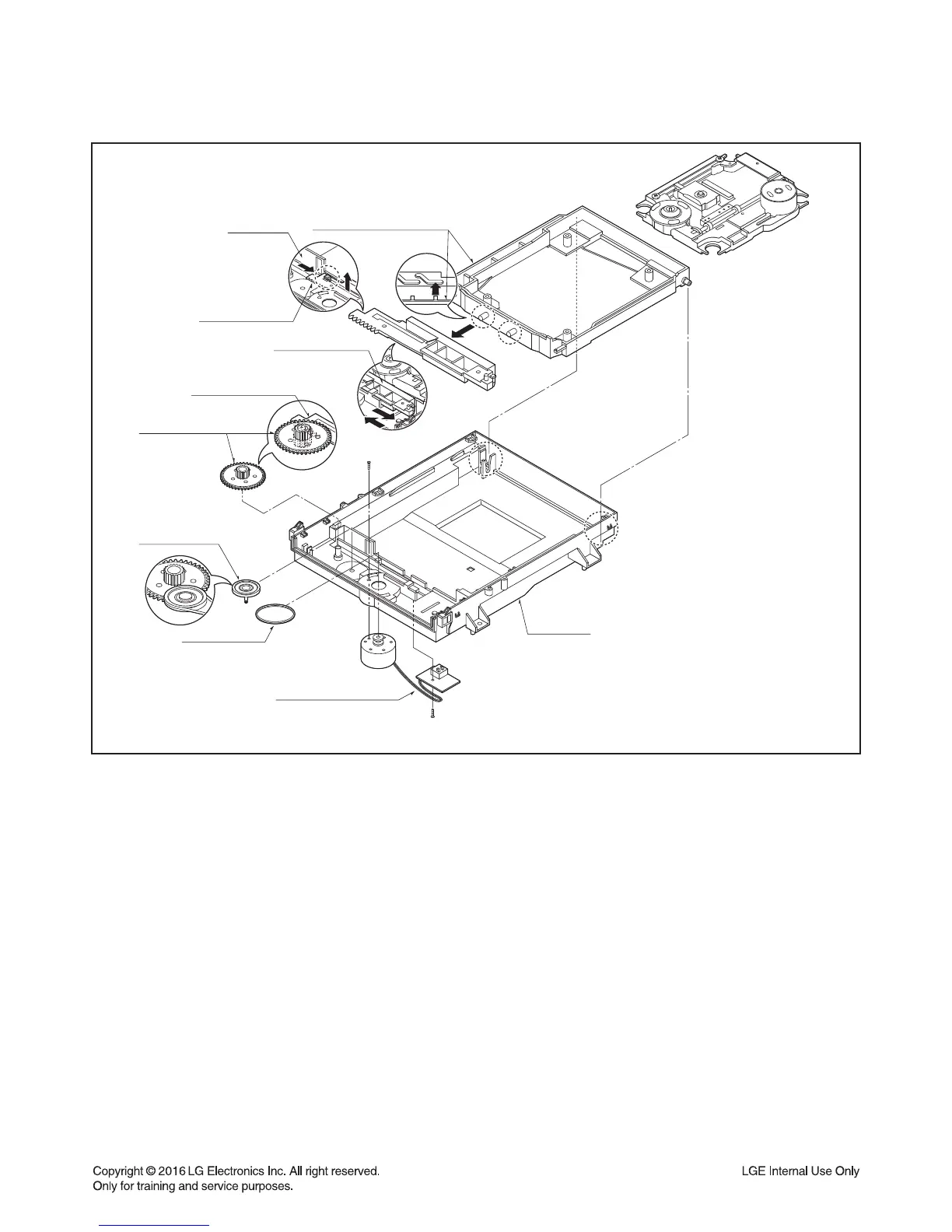 Copyright © 2016 LG Electronics Inc. All right reserved.
Only for training and service purposes.

LGE Internal Use Only