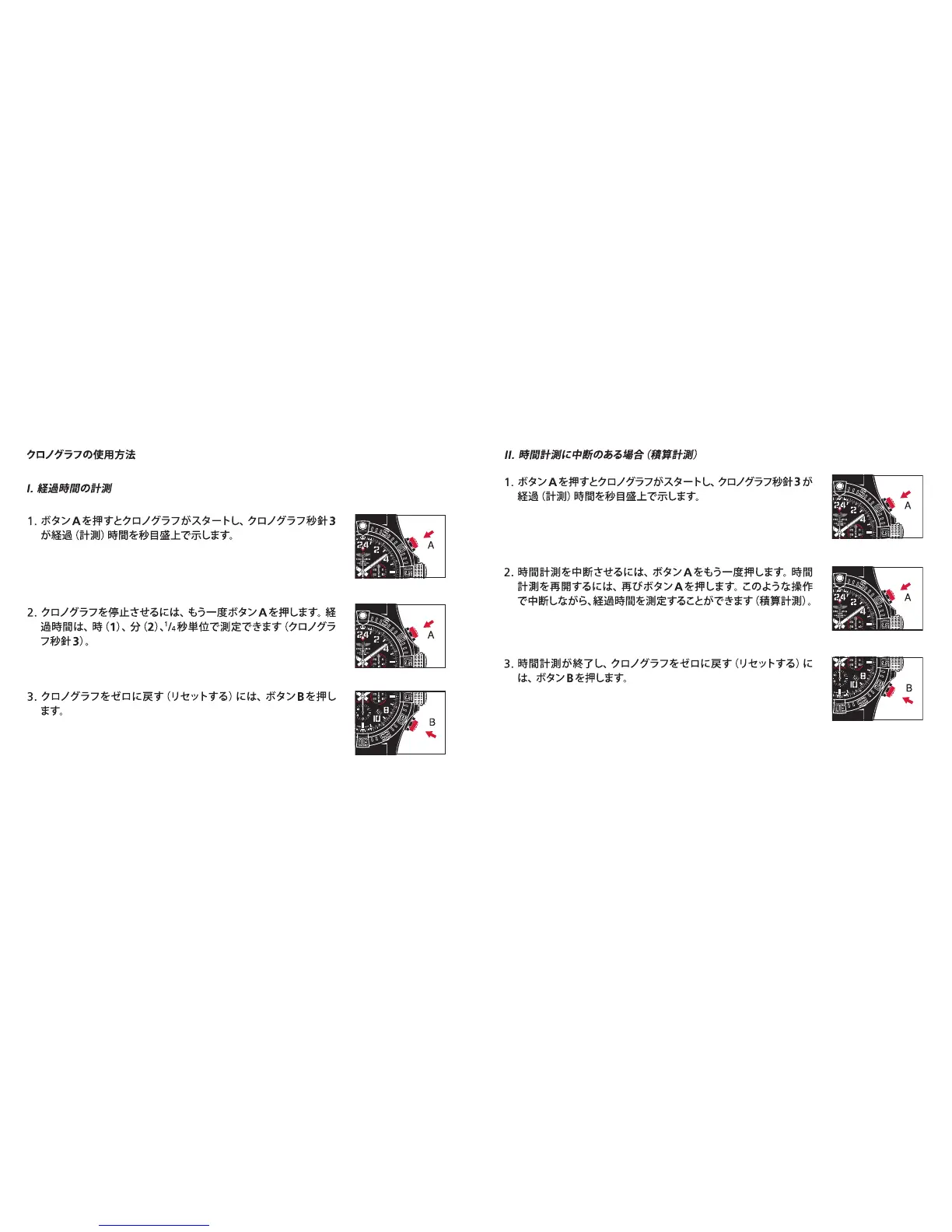 クロノグラフの使用方法

I. 経過時間の計測

1. ボタン A を押すとクロノグラフがスタートし、クロノグラフ秒針 3 が経過（計測）時間を秒目盛上で示します。

A

2. クロノグラフを停止させるには、もう一度ボタン A を押します。経過時間は、時（1）、分（2）、$^1/_4$ 秒単位で測定できます（クロノグラフ秒針 3）。

A

3. クロノグラフをゼロに戻す（リセットする）には、ボタン B を押します。

B

II. 時間計測に中断のある場合（積算計測）

1. ボタン A を押すとクロノグラフがスタートし、クロノグラフ秒針 3 が経過（計測）時間を秒目盛上で示します。

A

2. 時間計測を中断させるには、ボタン A をもう一度押します。時間計測を再開するには、再びボタン A を押します。このような操作で中断しながら、経過時間を測定することができます（積算計測）。

A

3. 時間計測が終了し、クロノグラフをゼロに戻す（リセットする）には、ボタン B を押します。

B