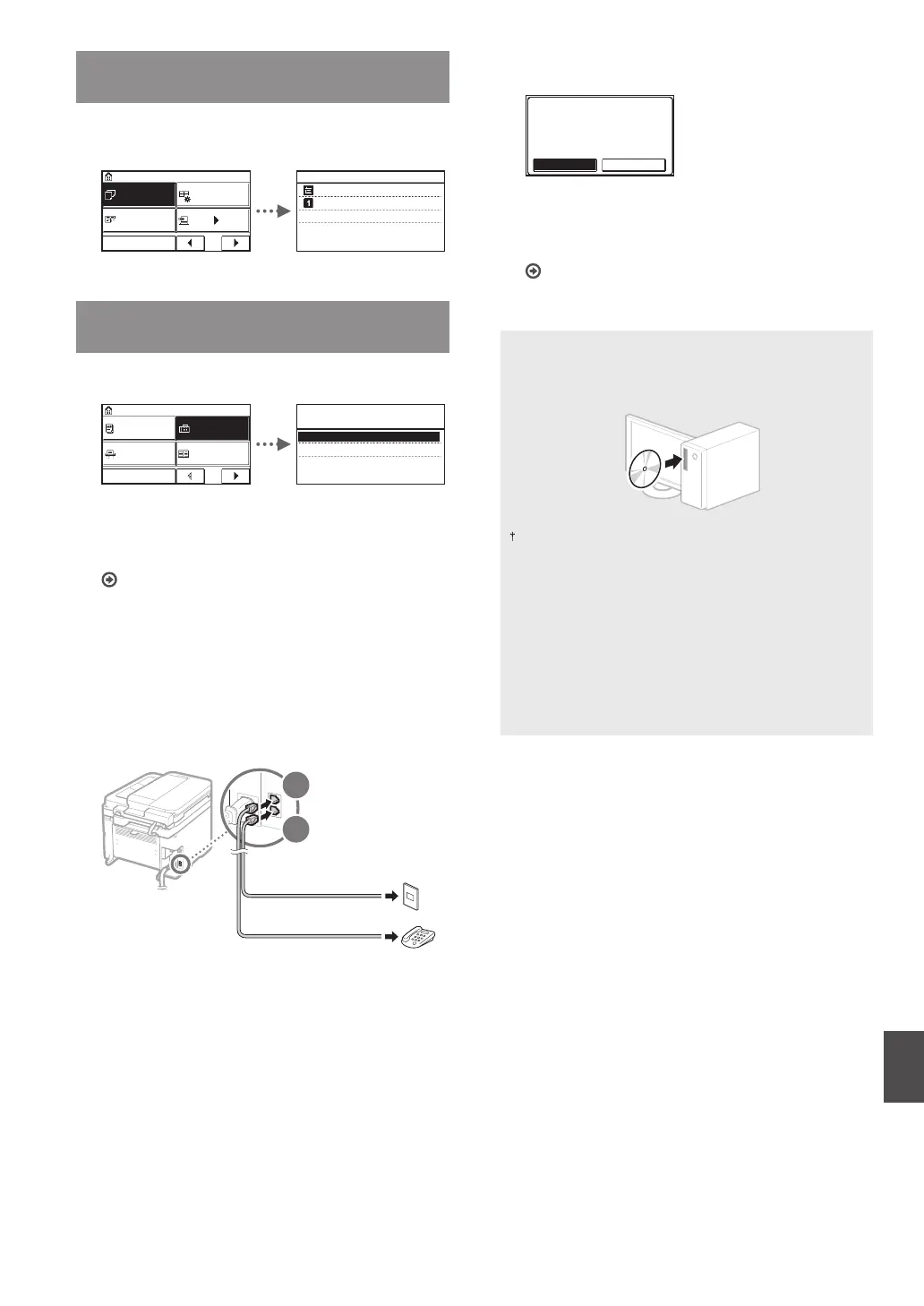 †