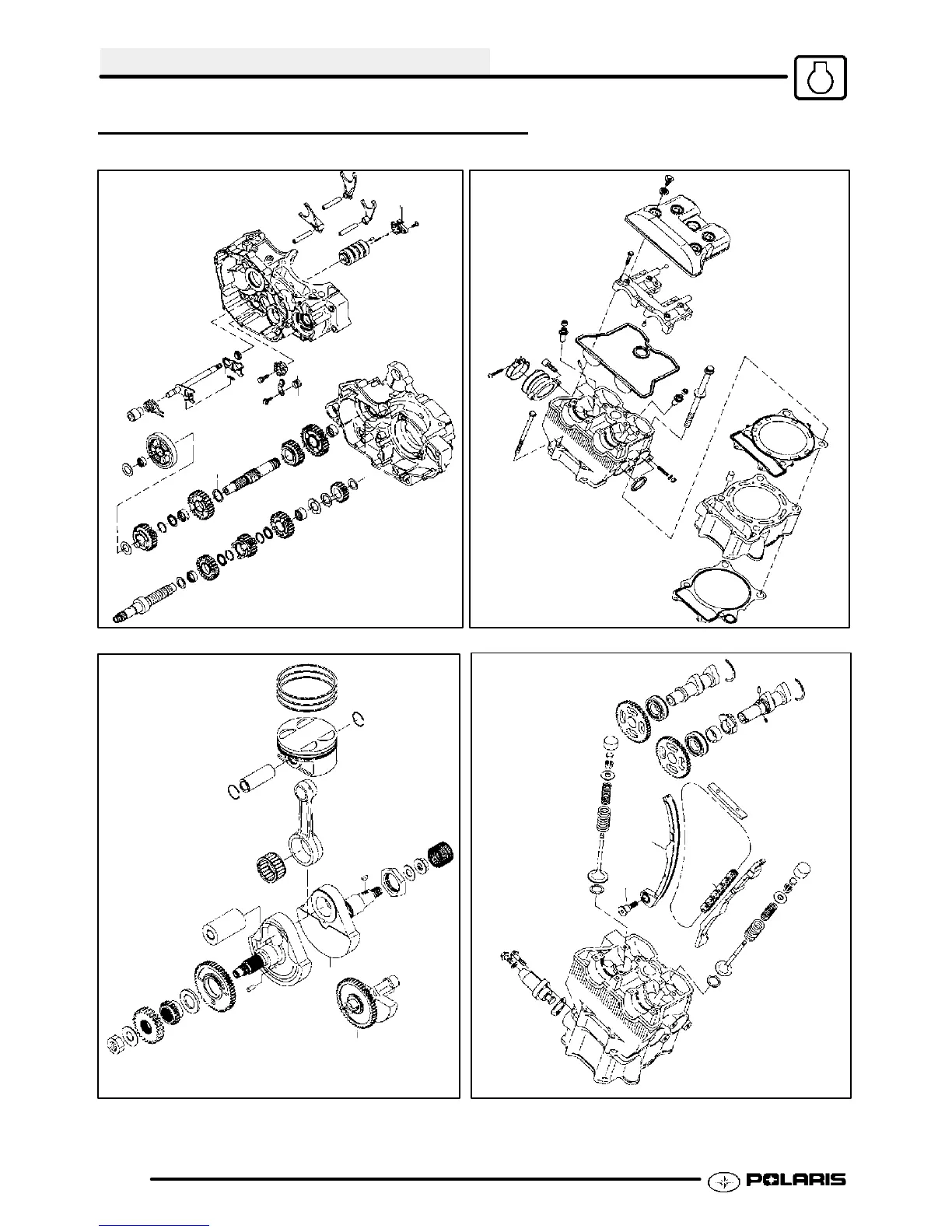 POLARIS