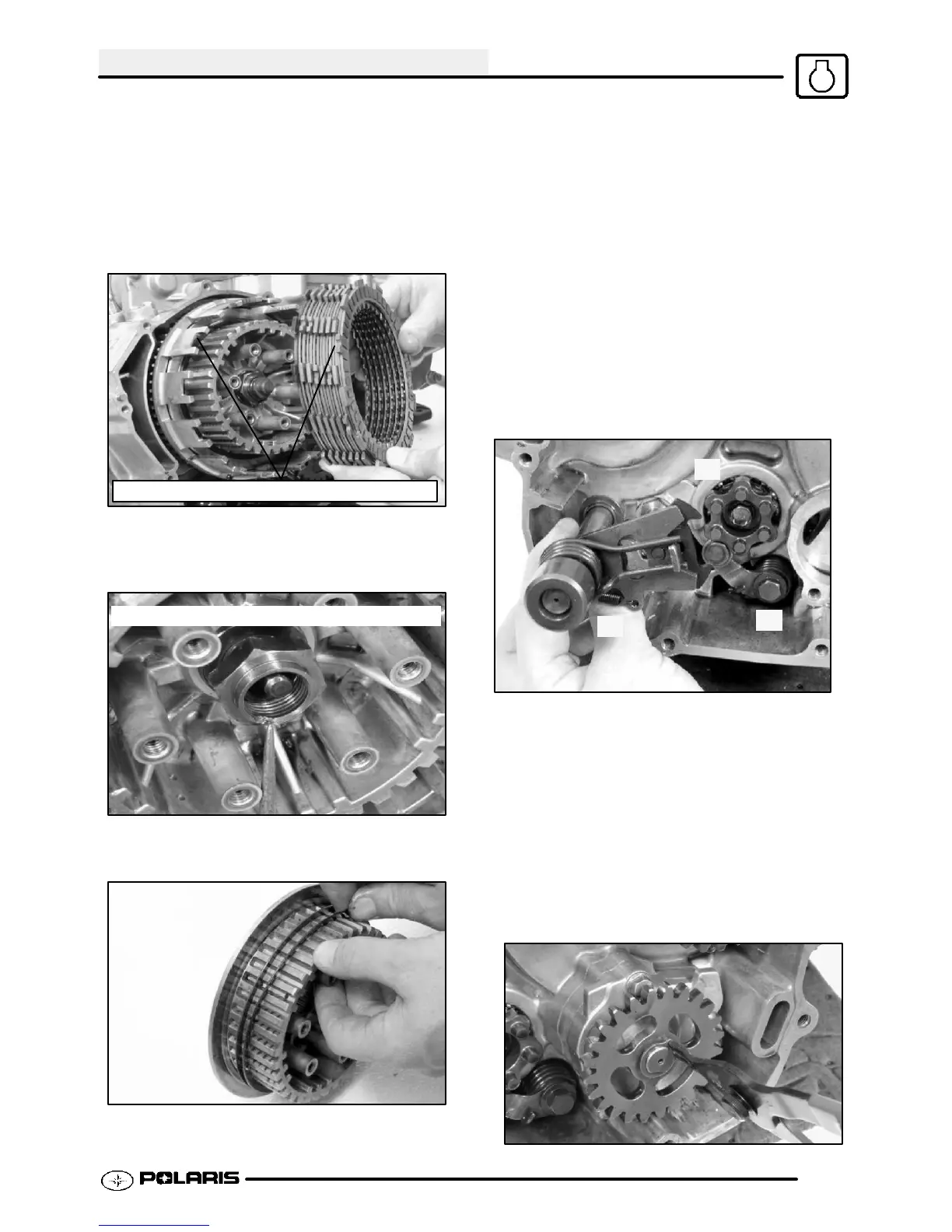 POLARIS