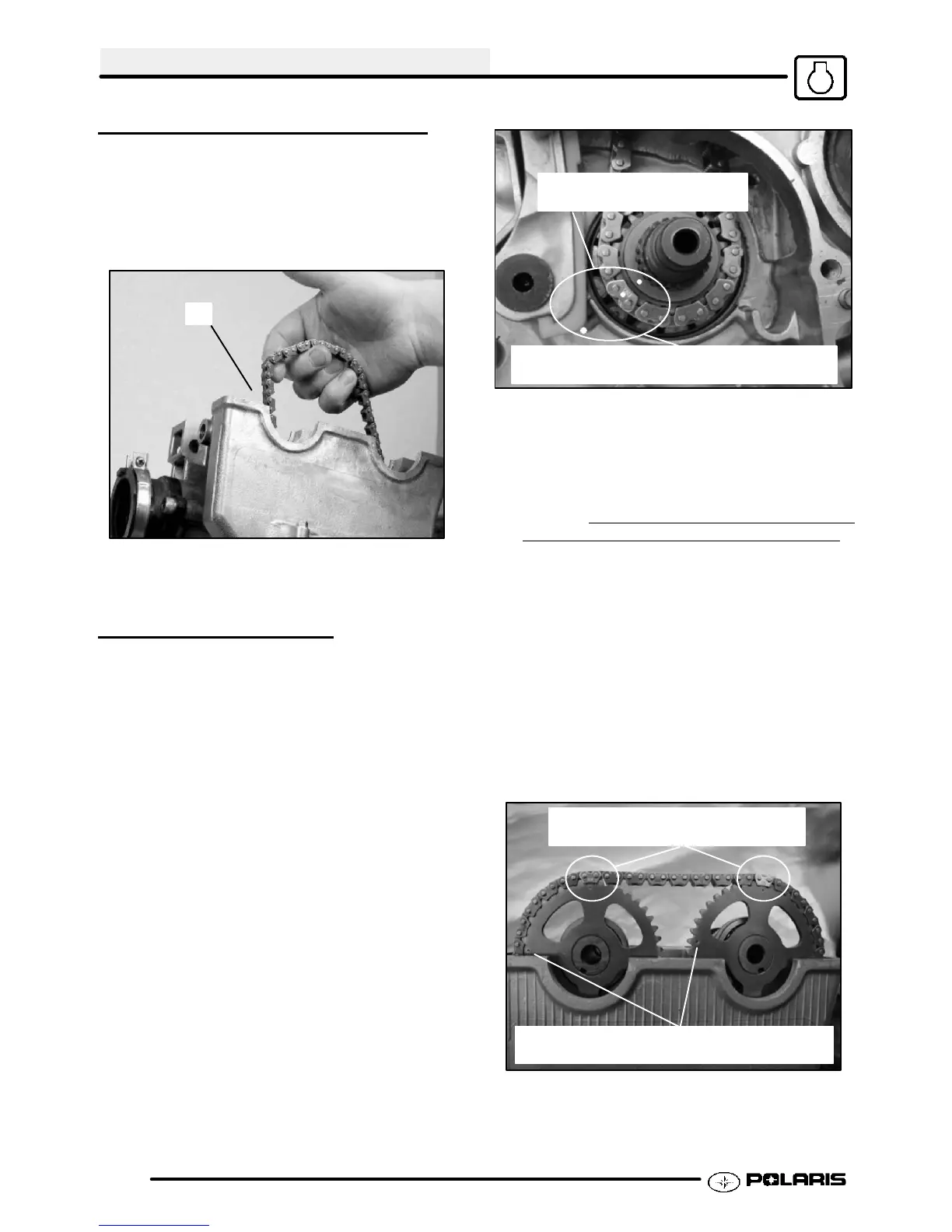 POLARIS