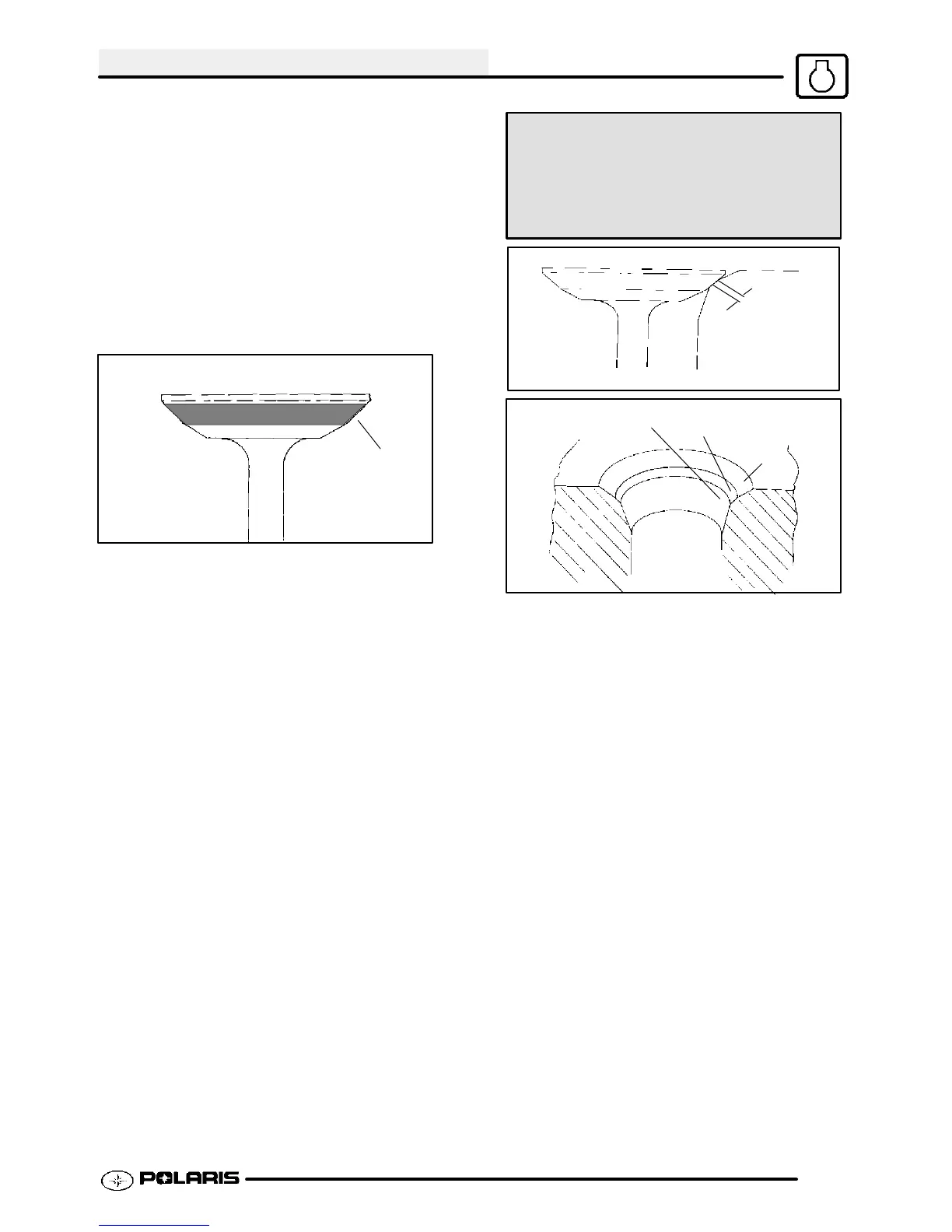 POLARIS