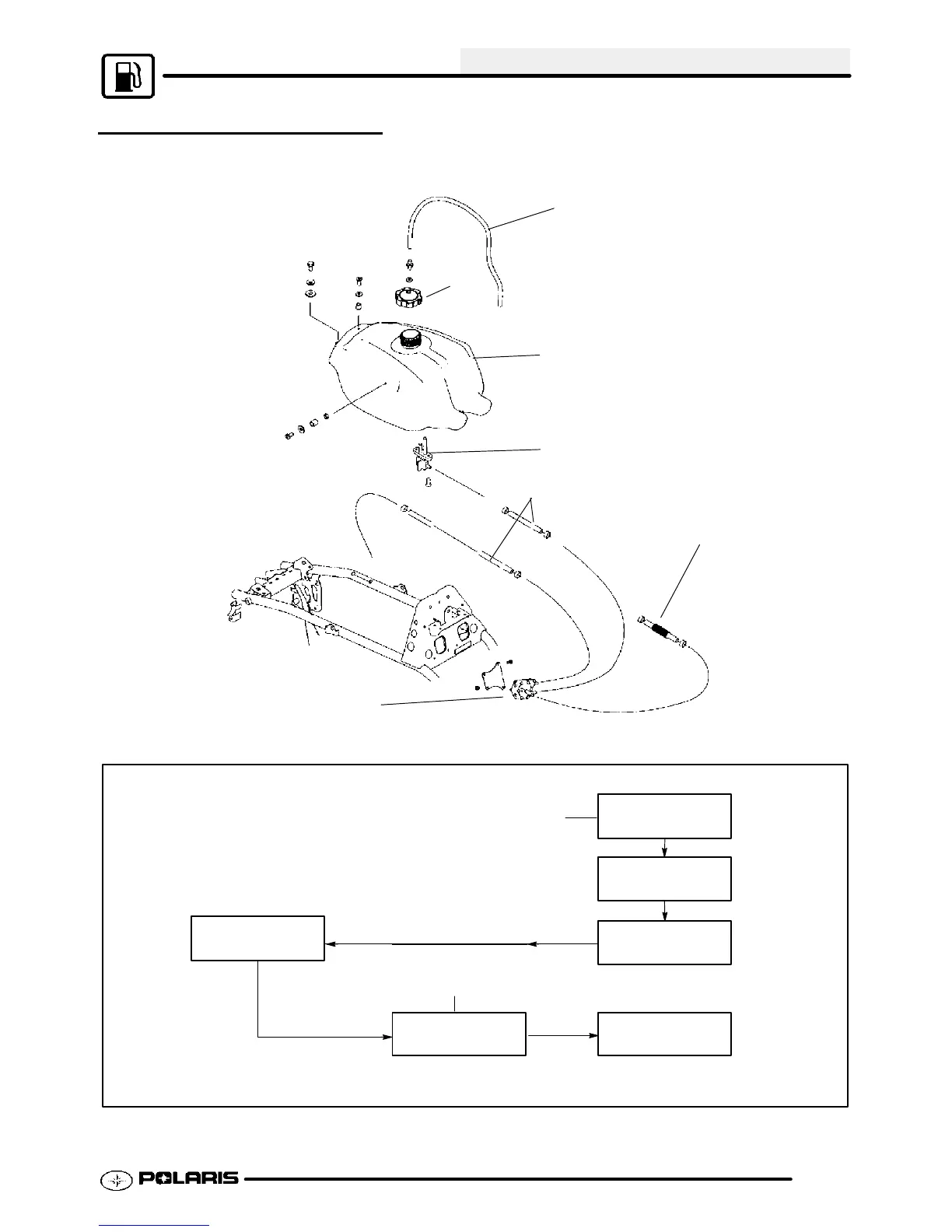 POLARIS