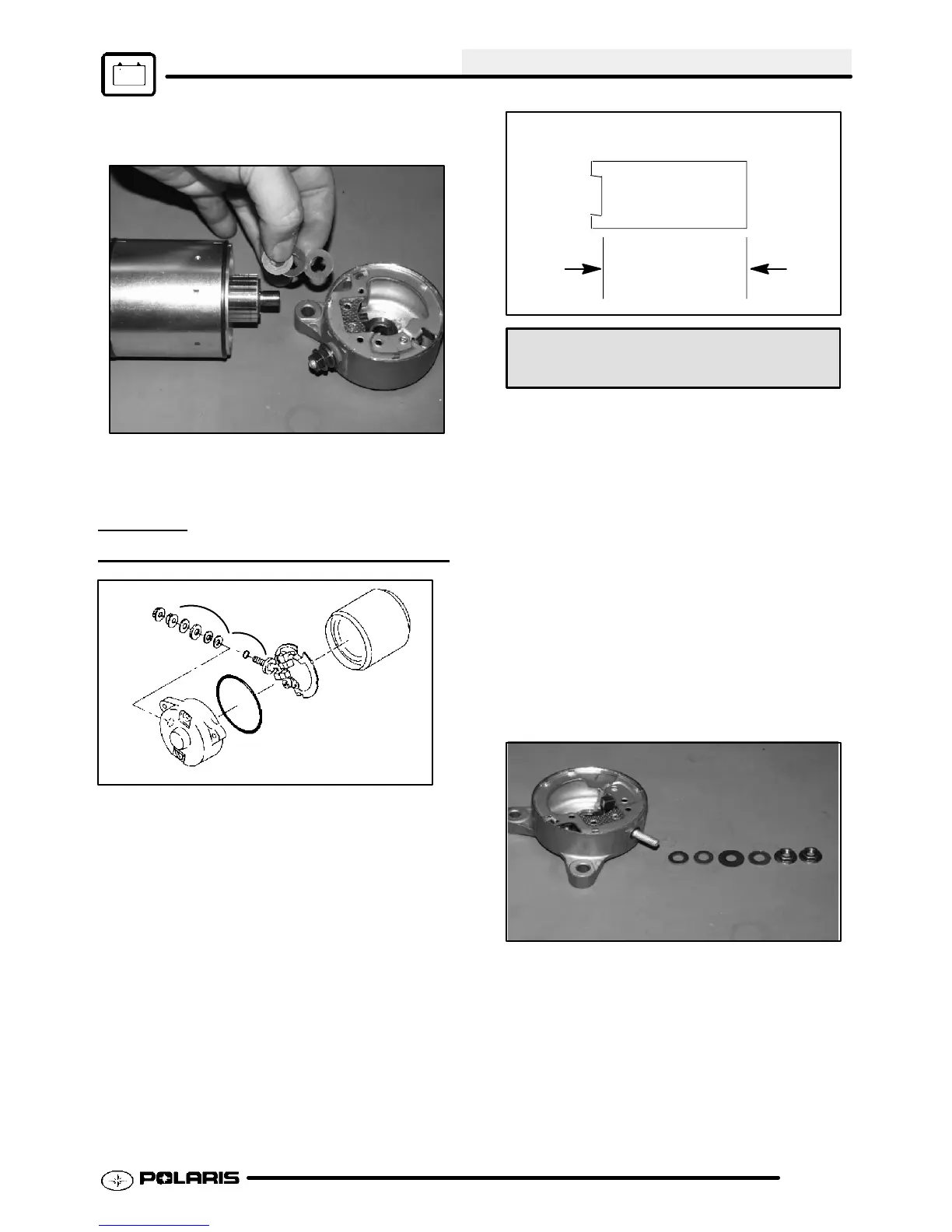 POLARIS