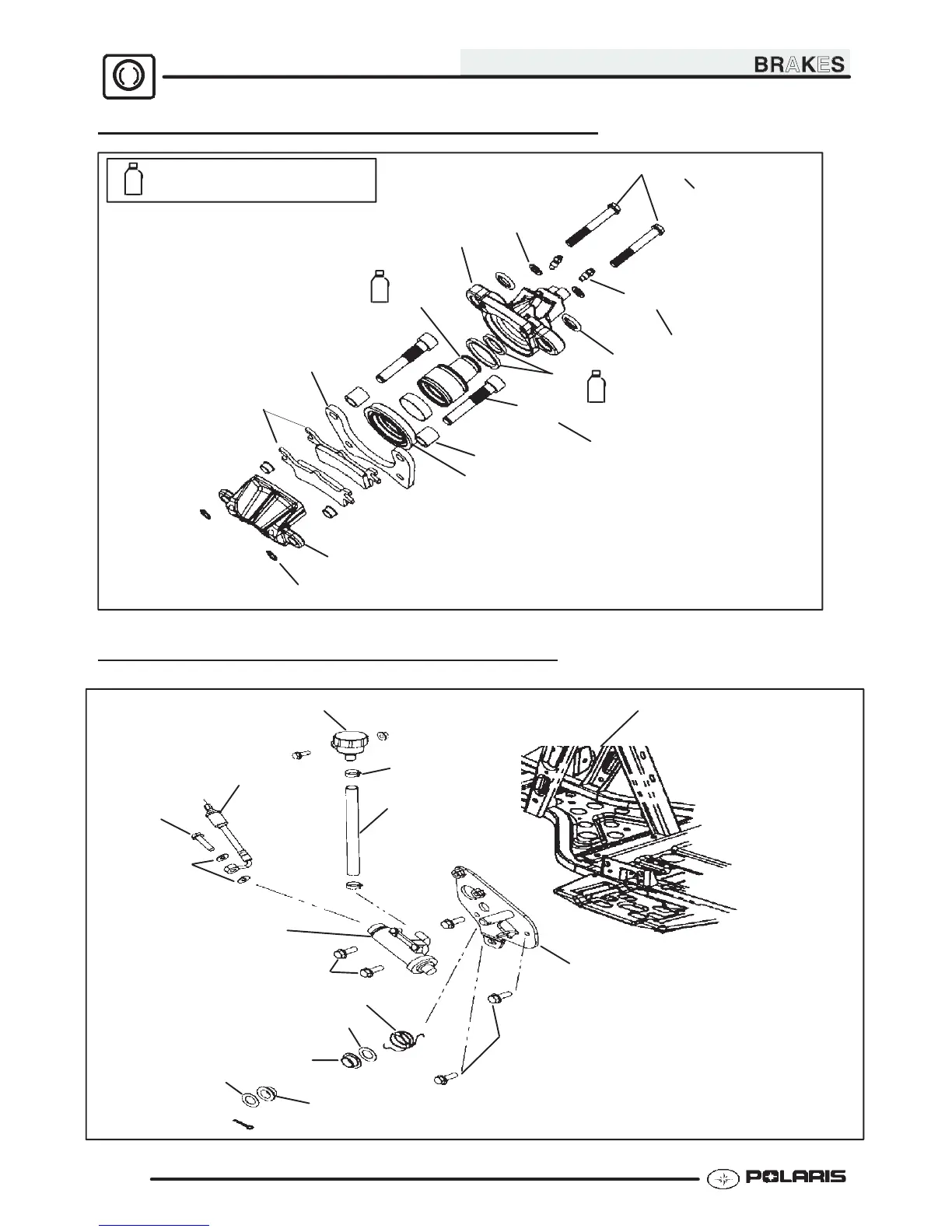 BRAKES

POLARIS