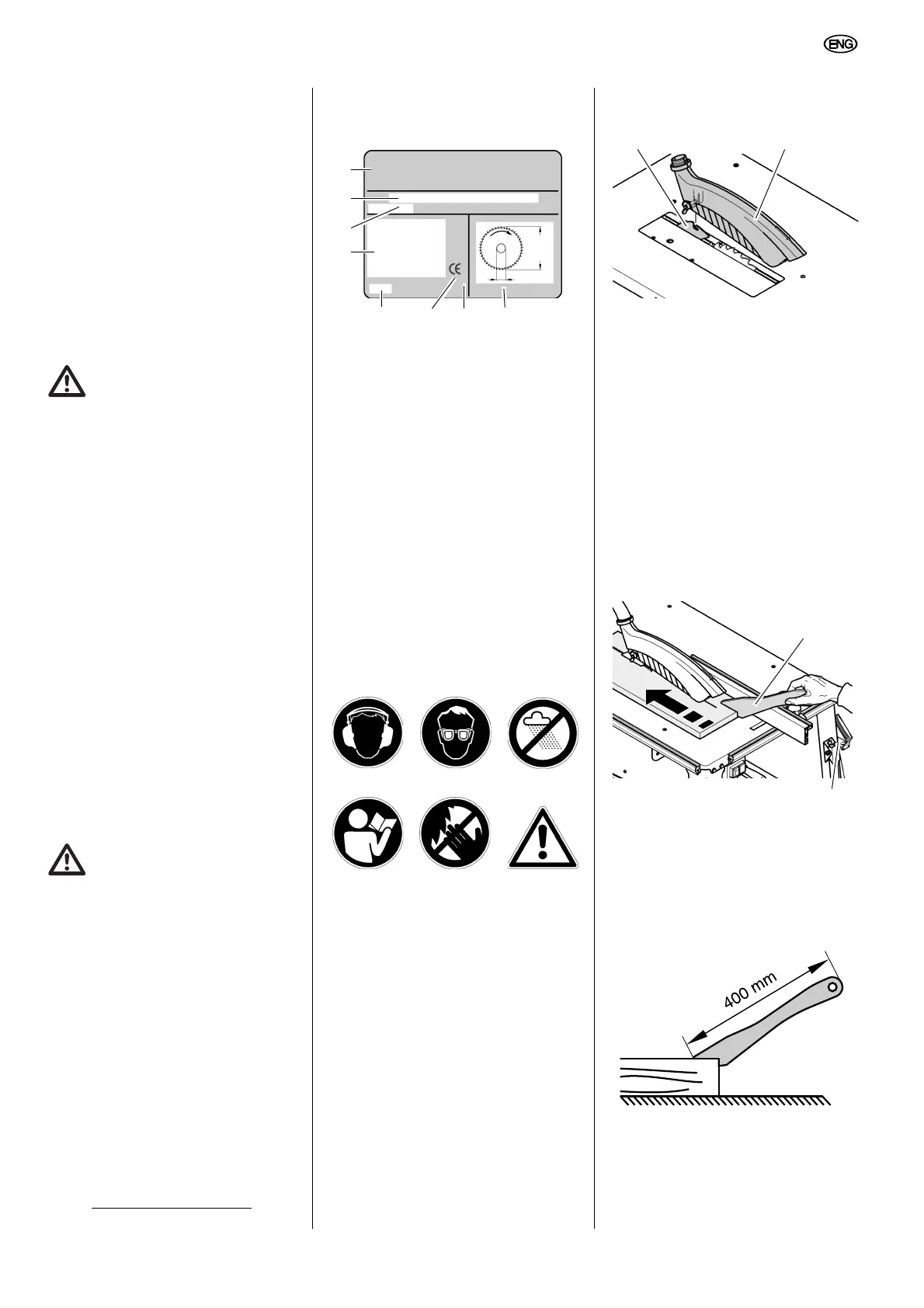 ENG

400 mm