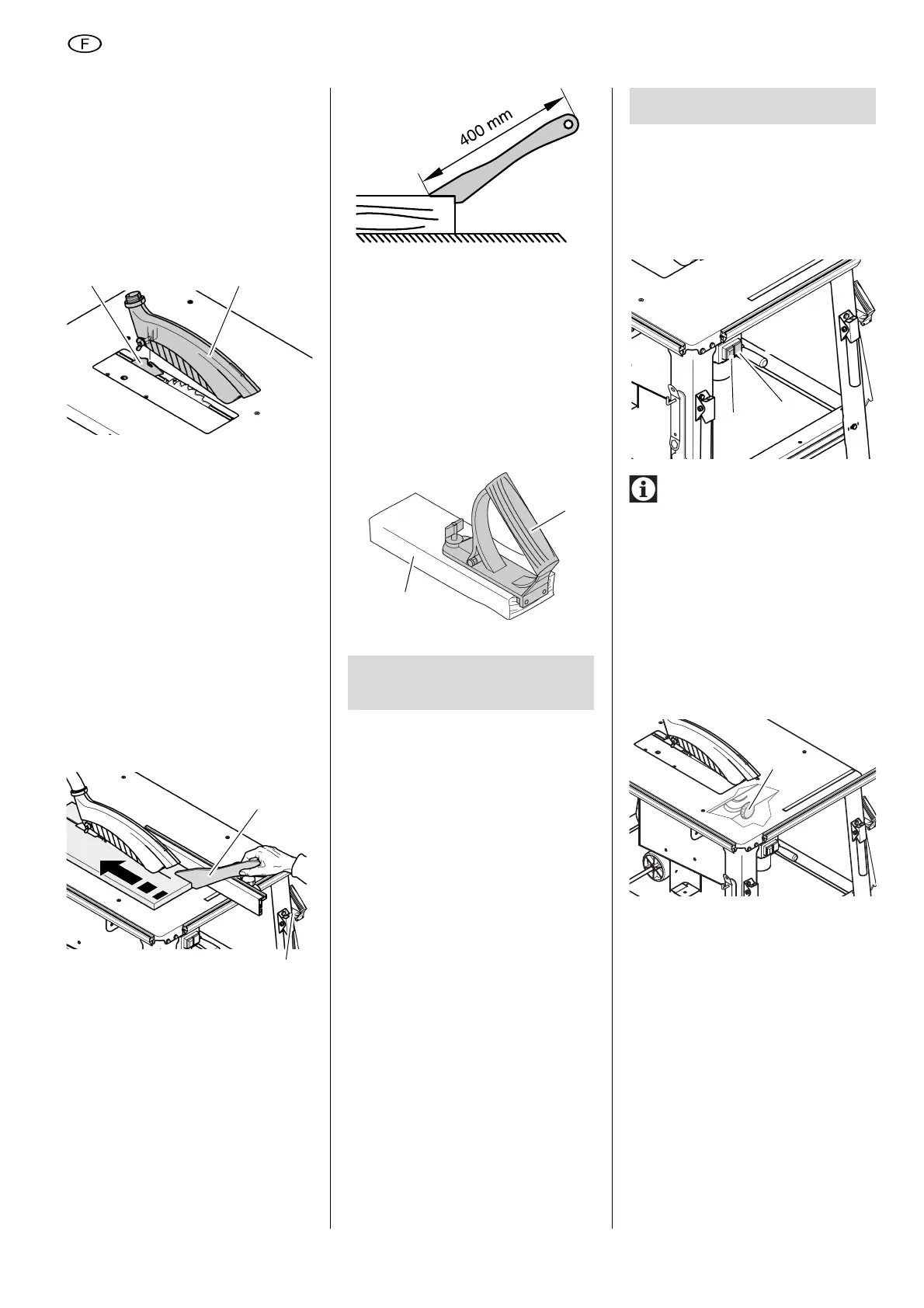 F

400 mm