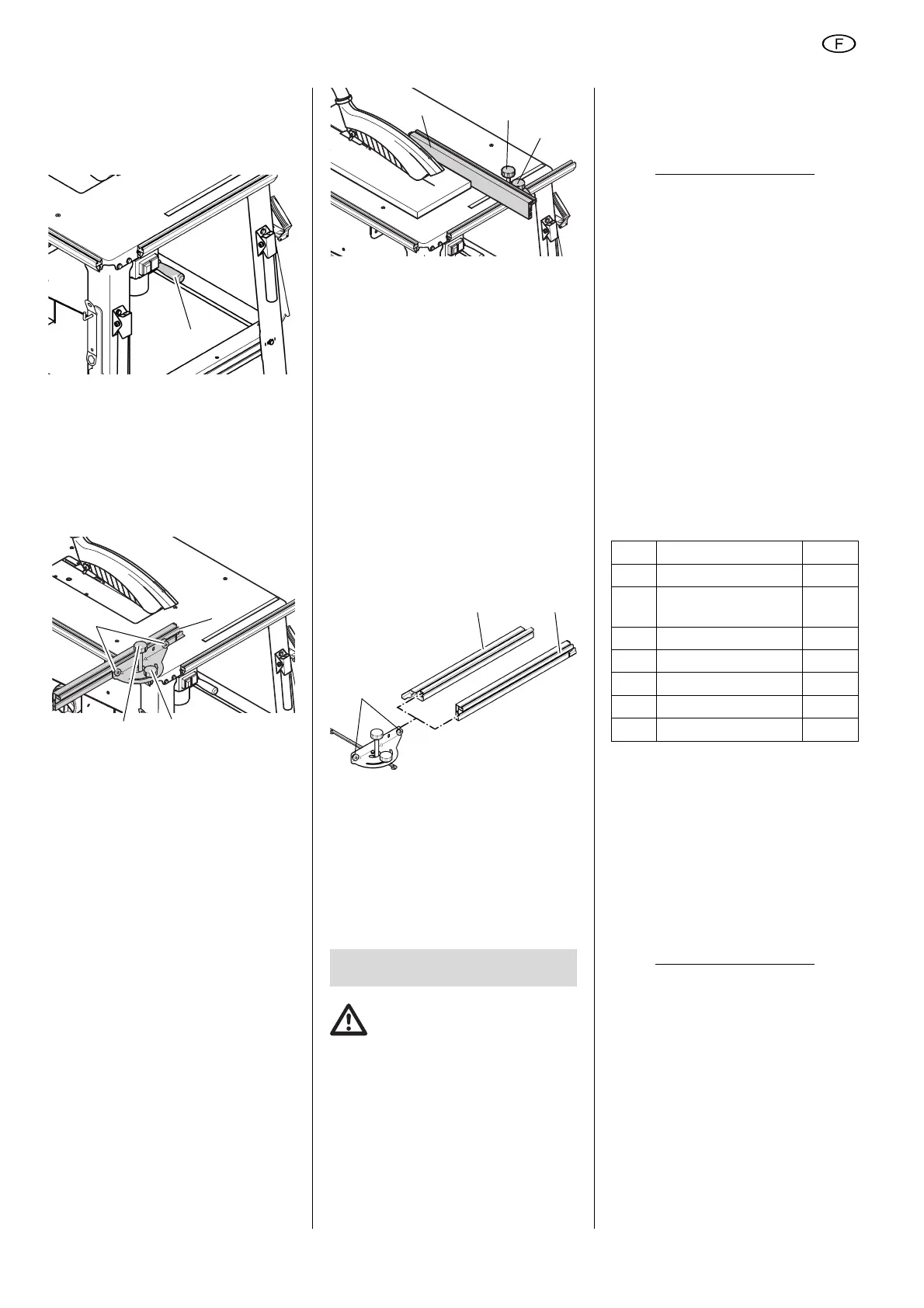 F