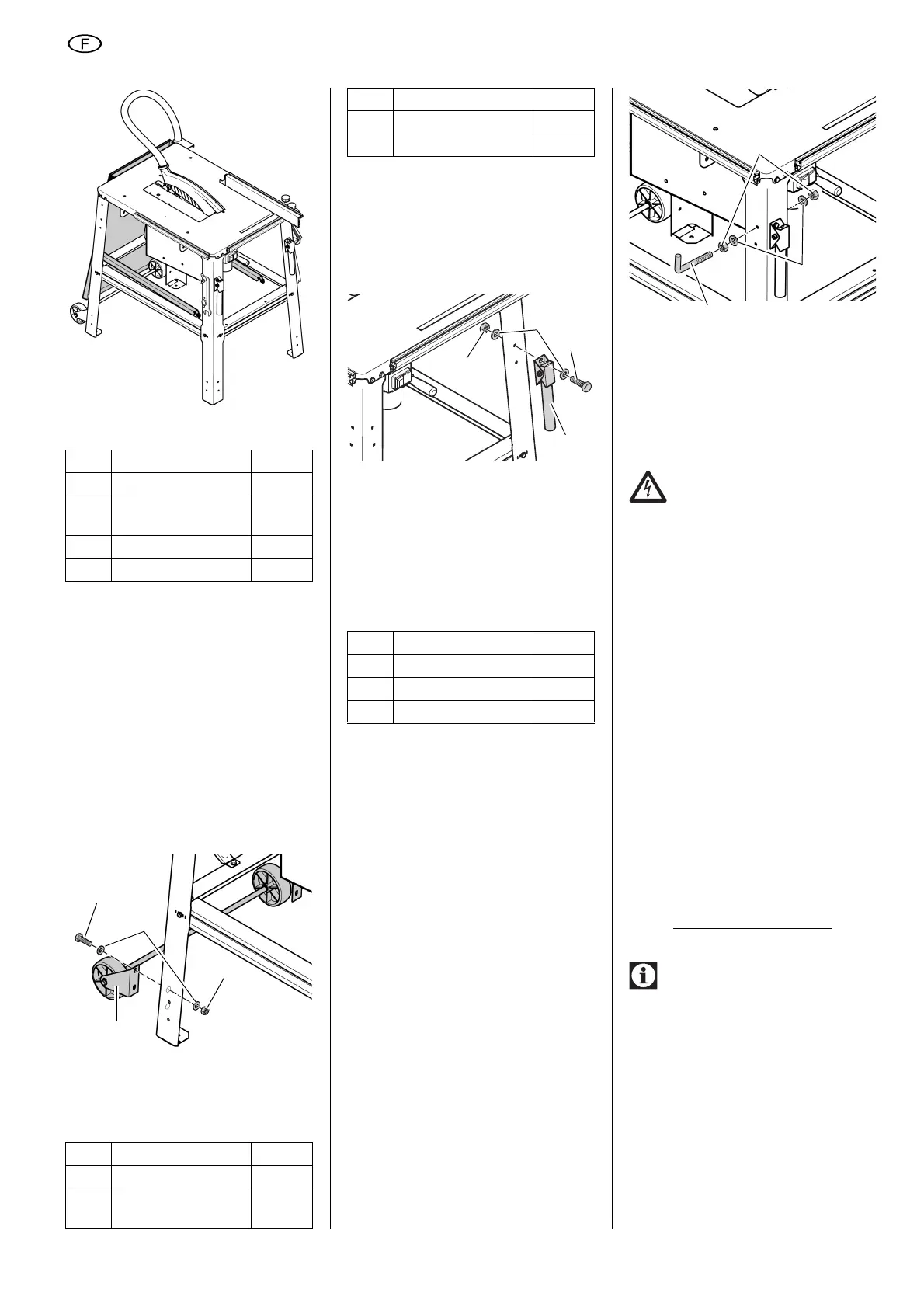 F