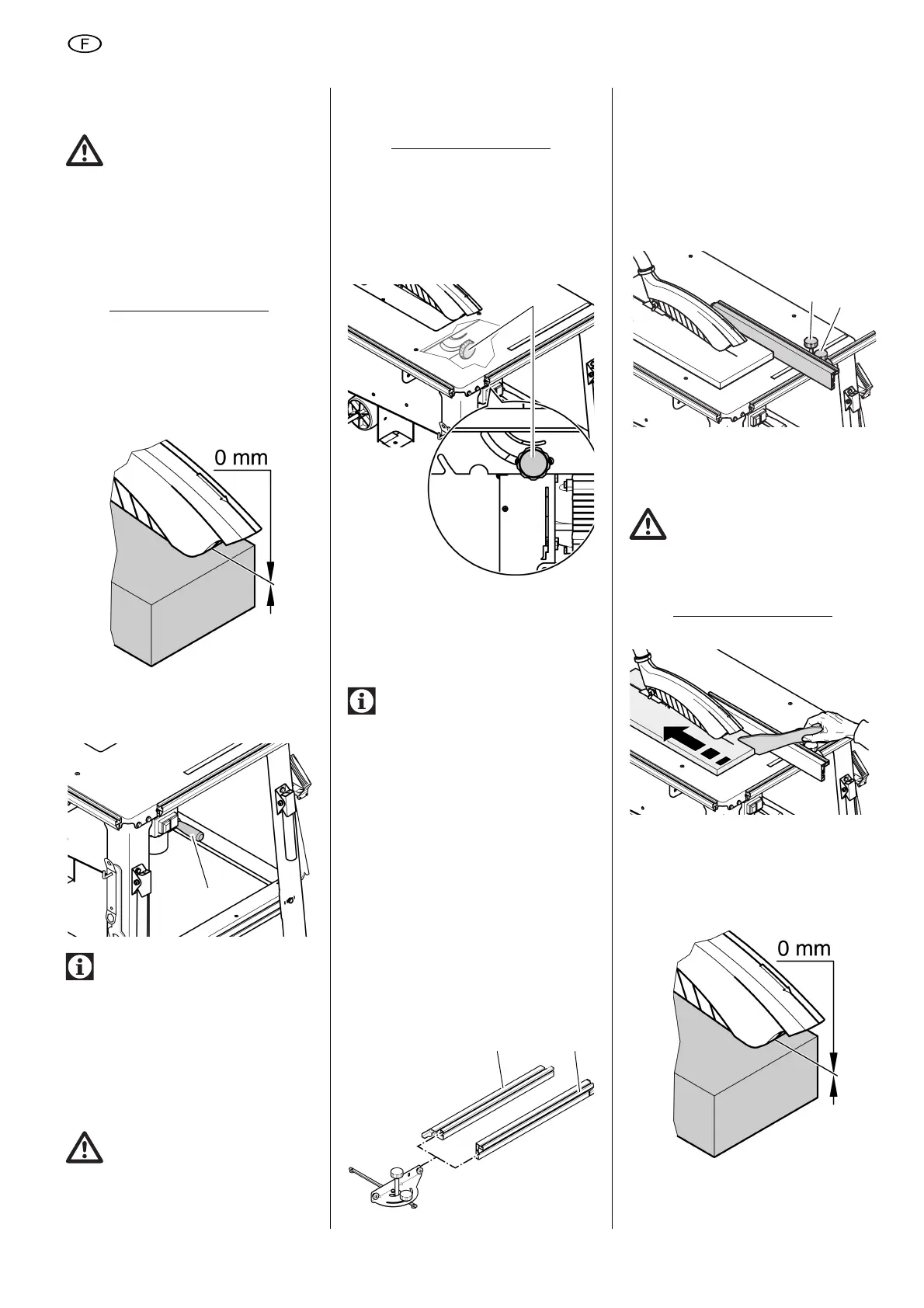 F

0 mm

0 mm