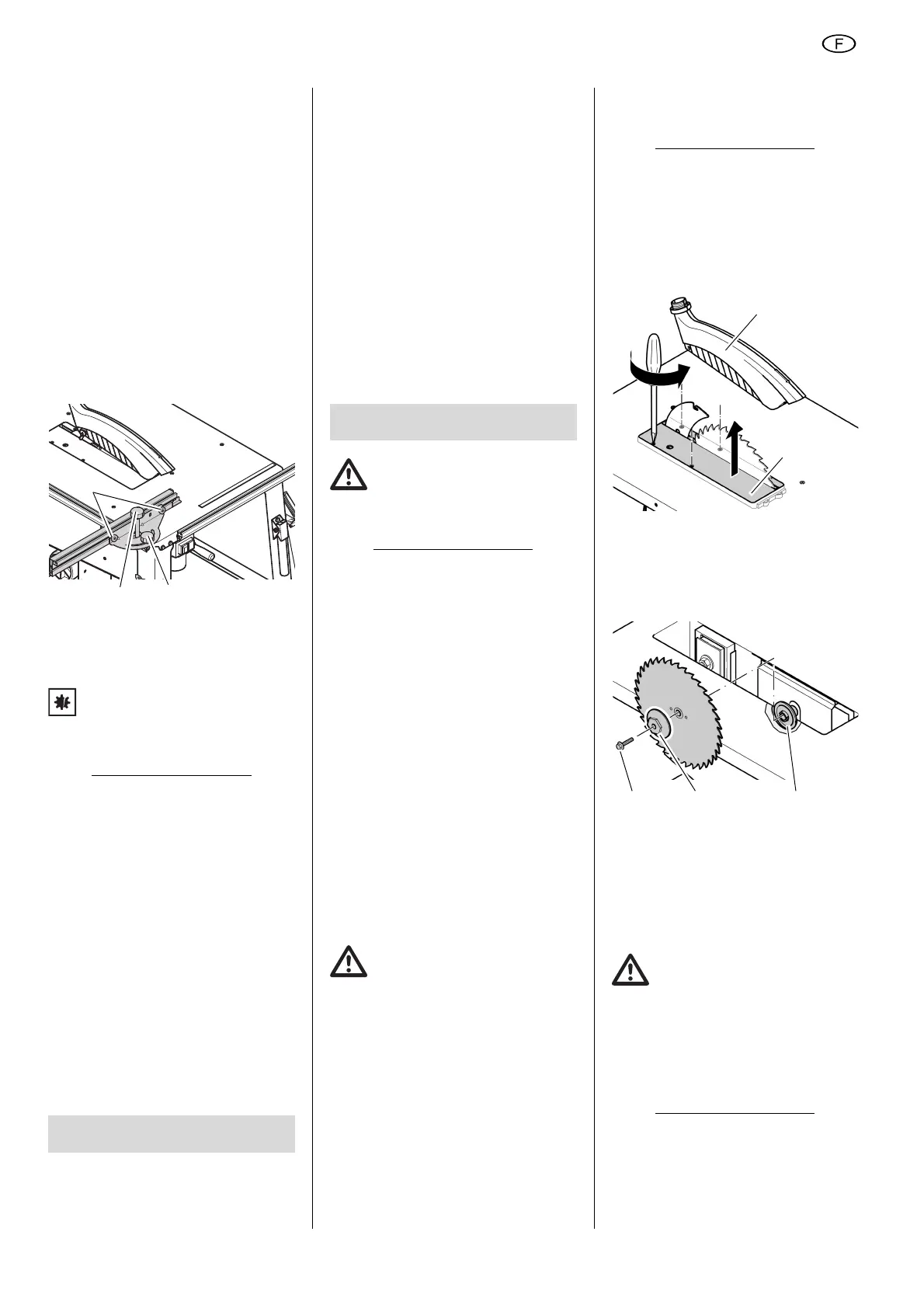 F