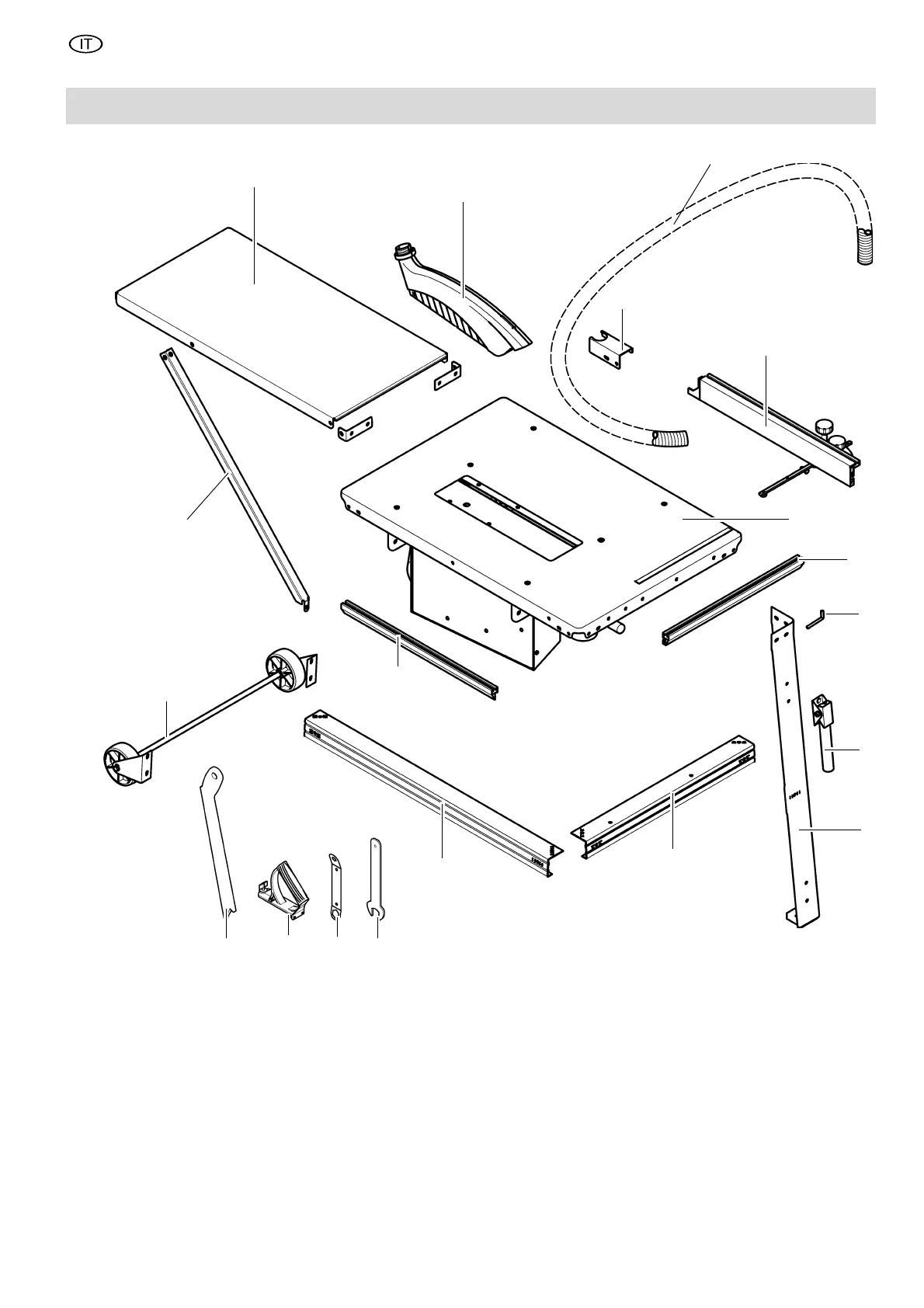 IT