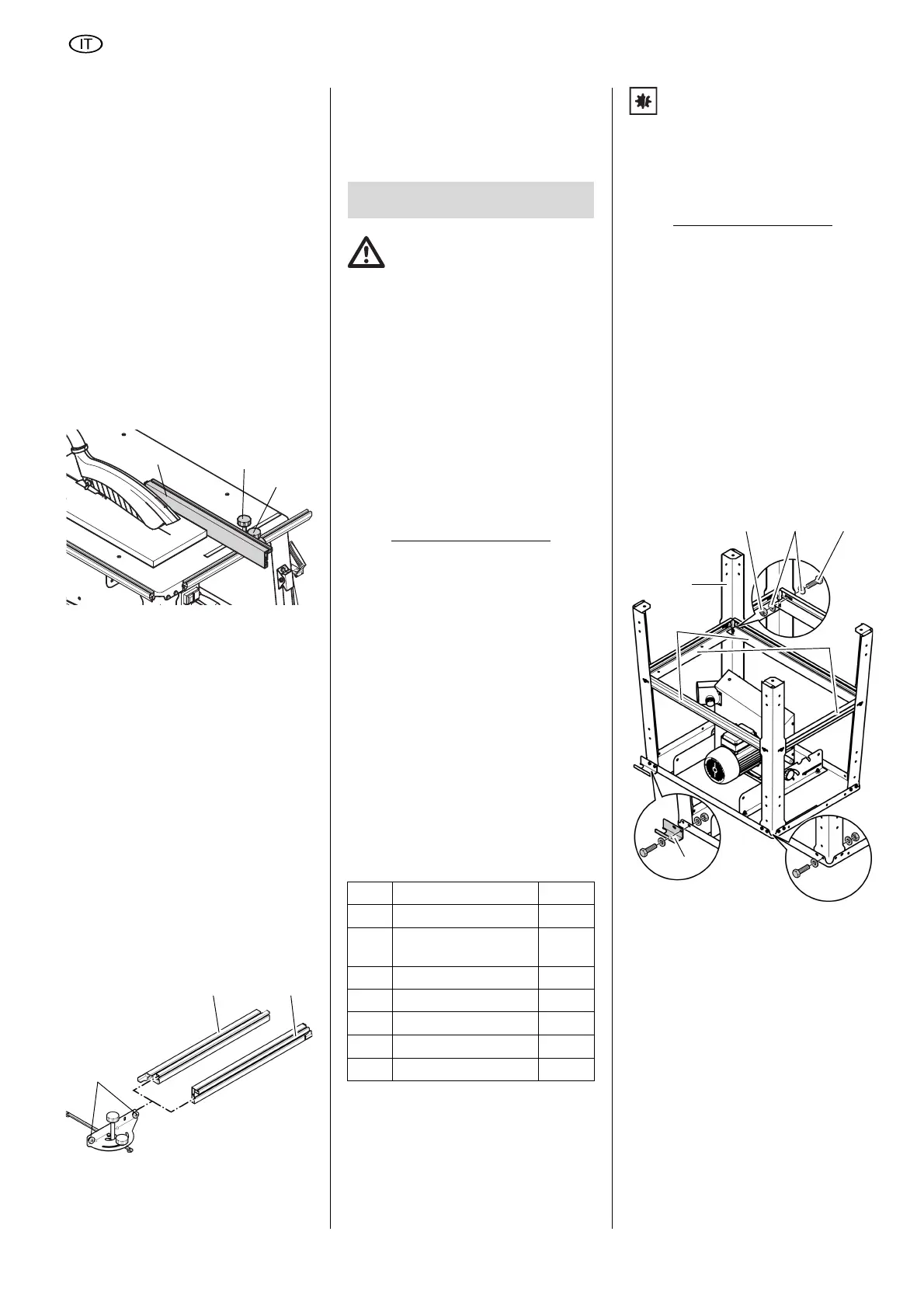 IT