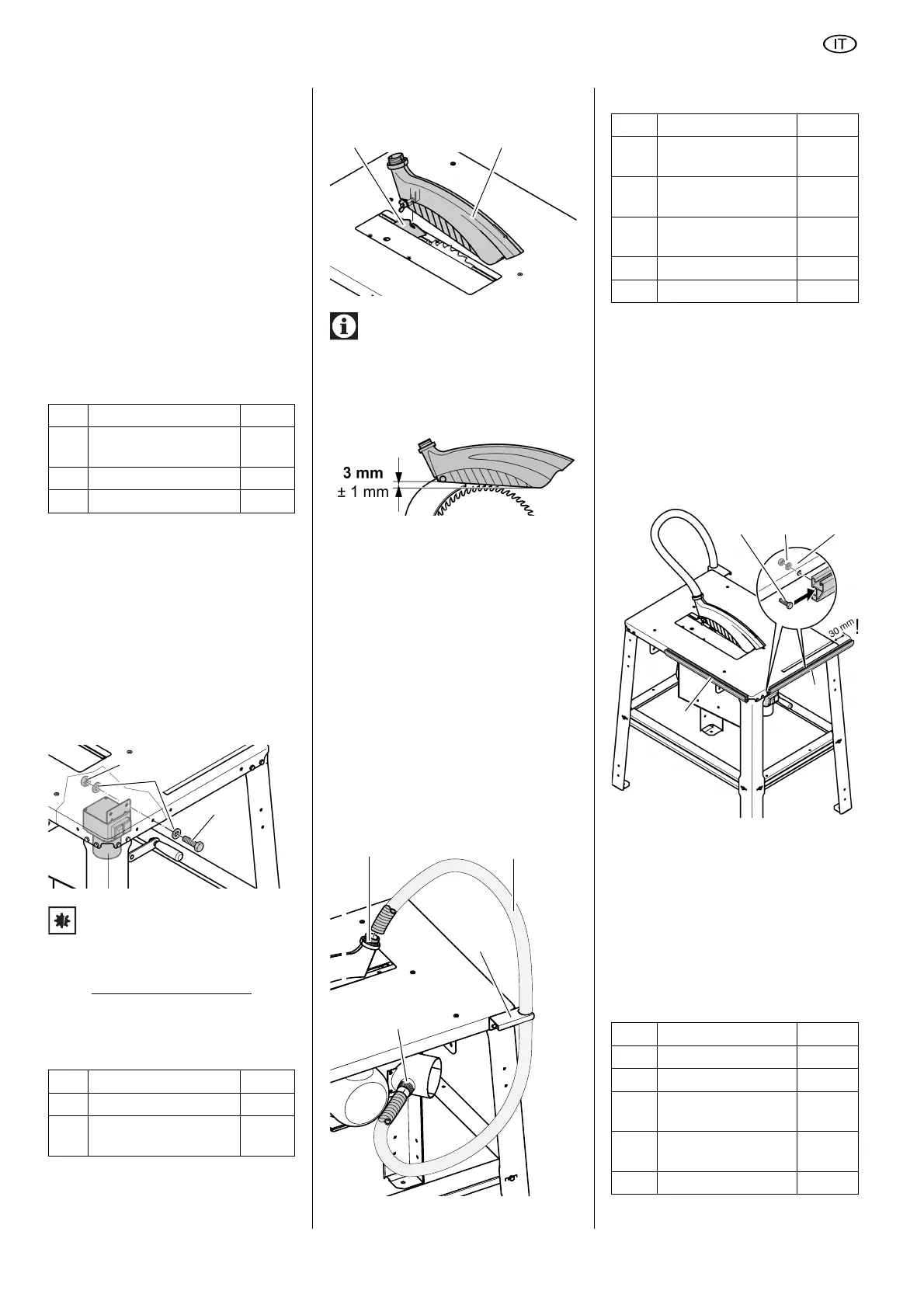 IT

3 mm
± 1 mm

30 mm