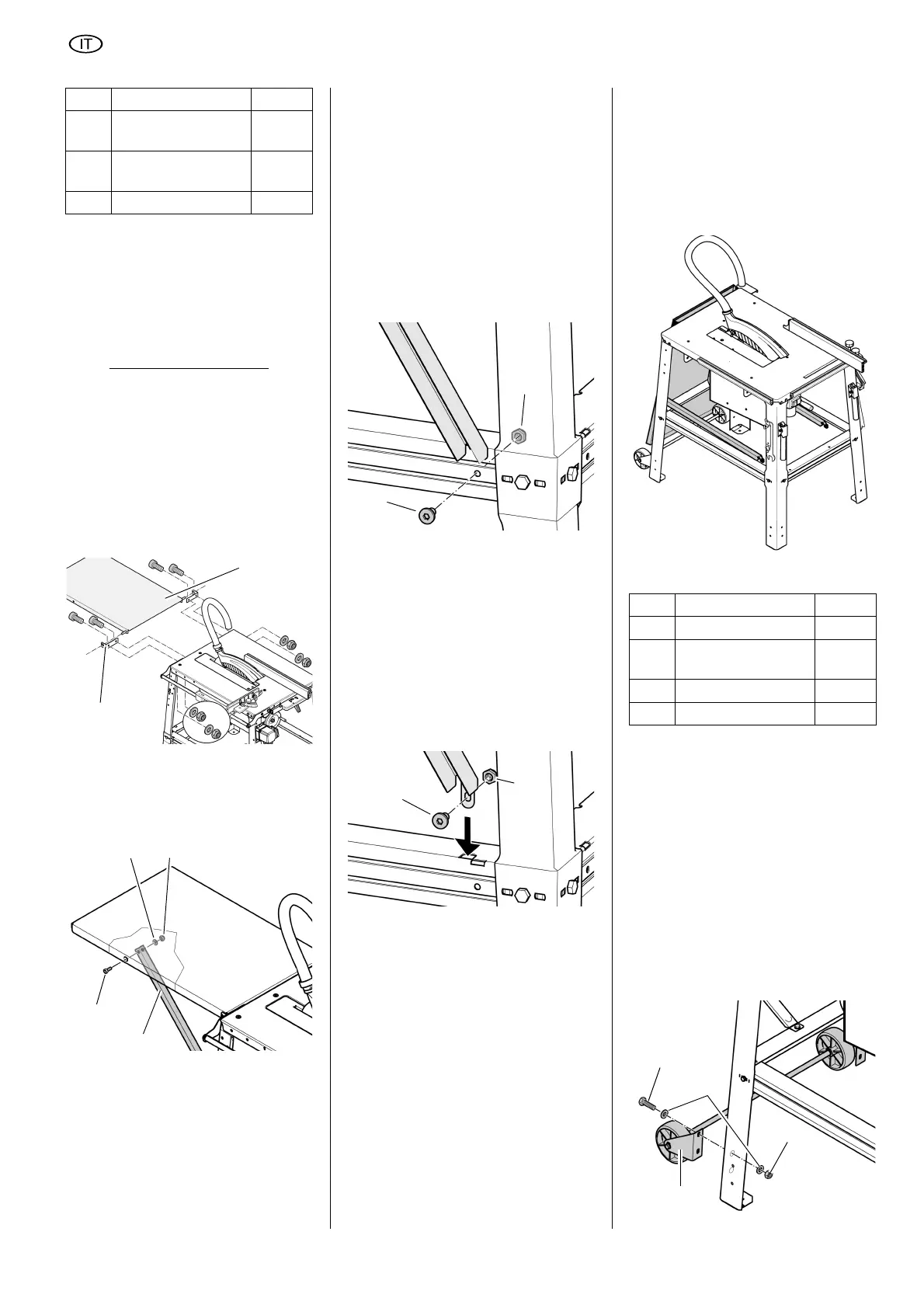 IT