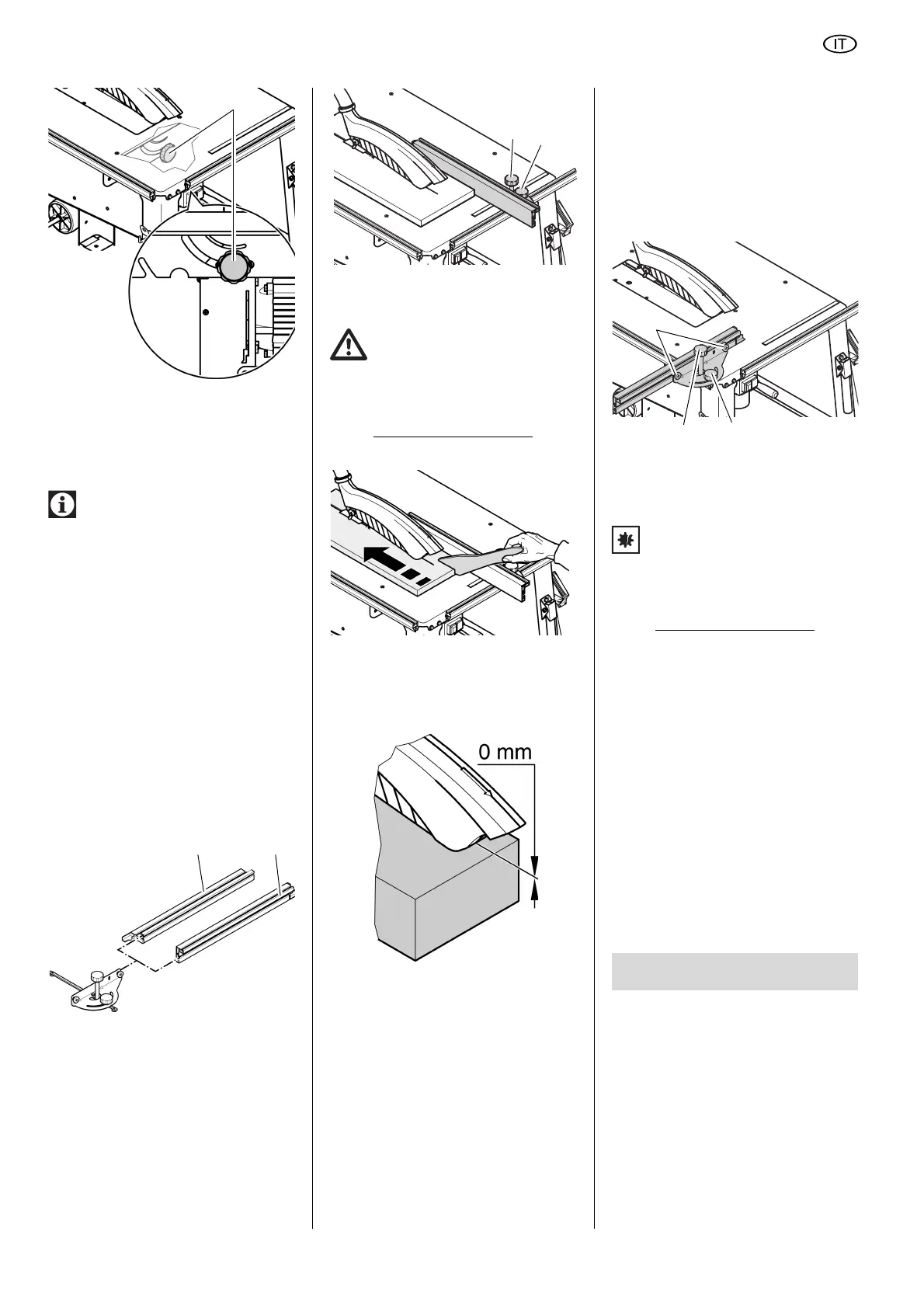 IT

0 mm