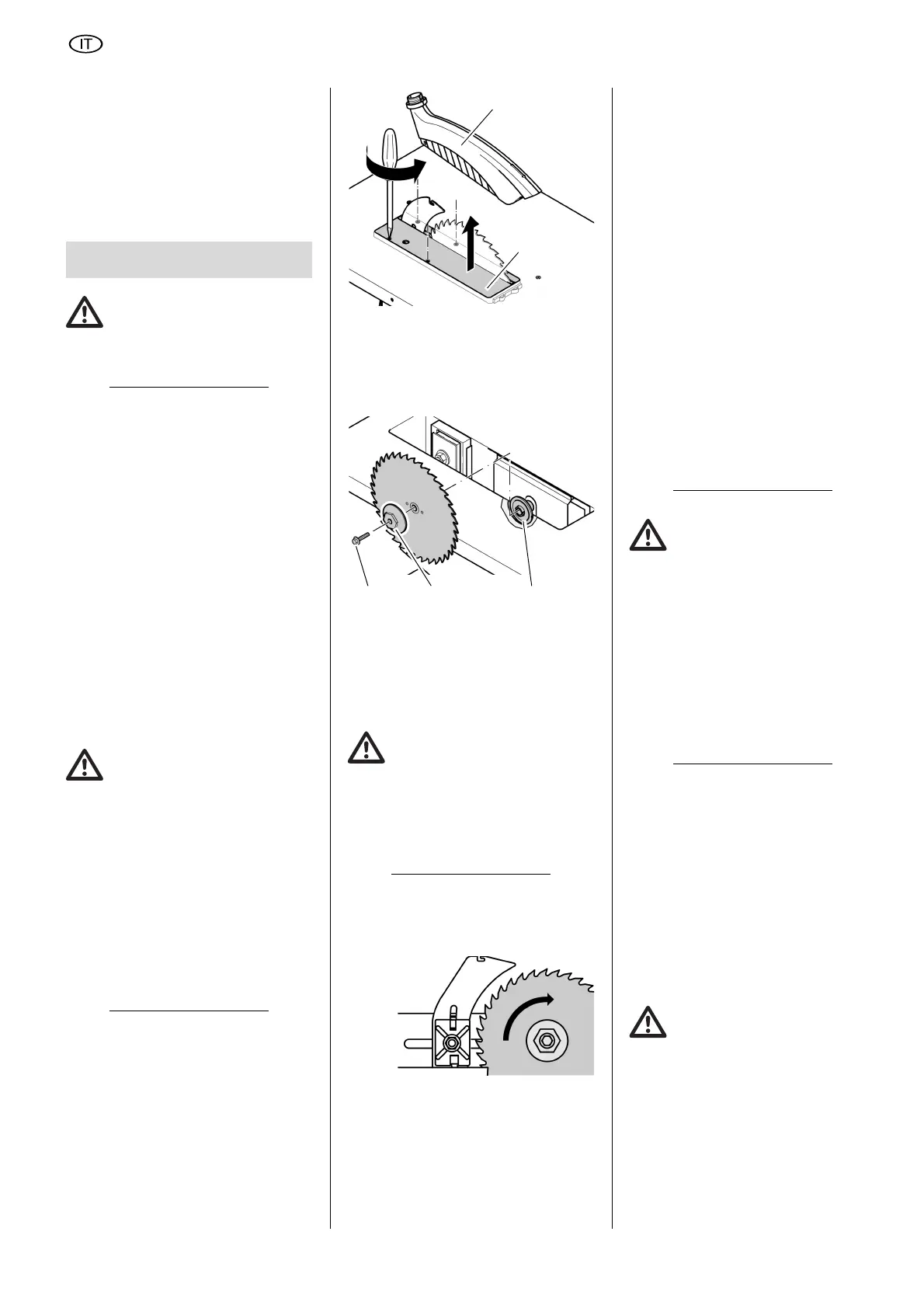 IT