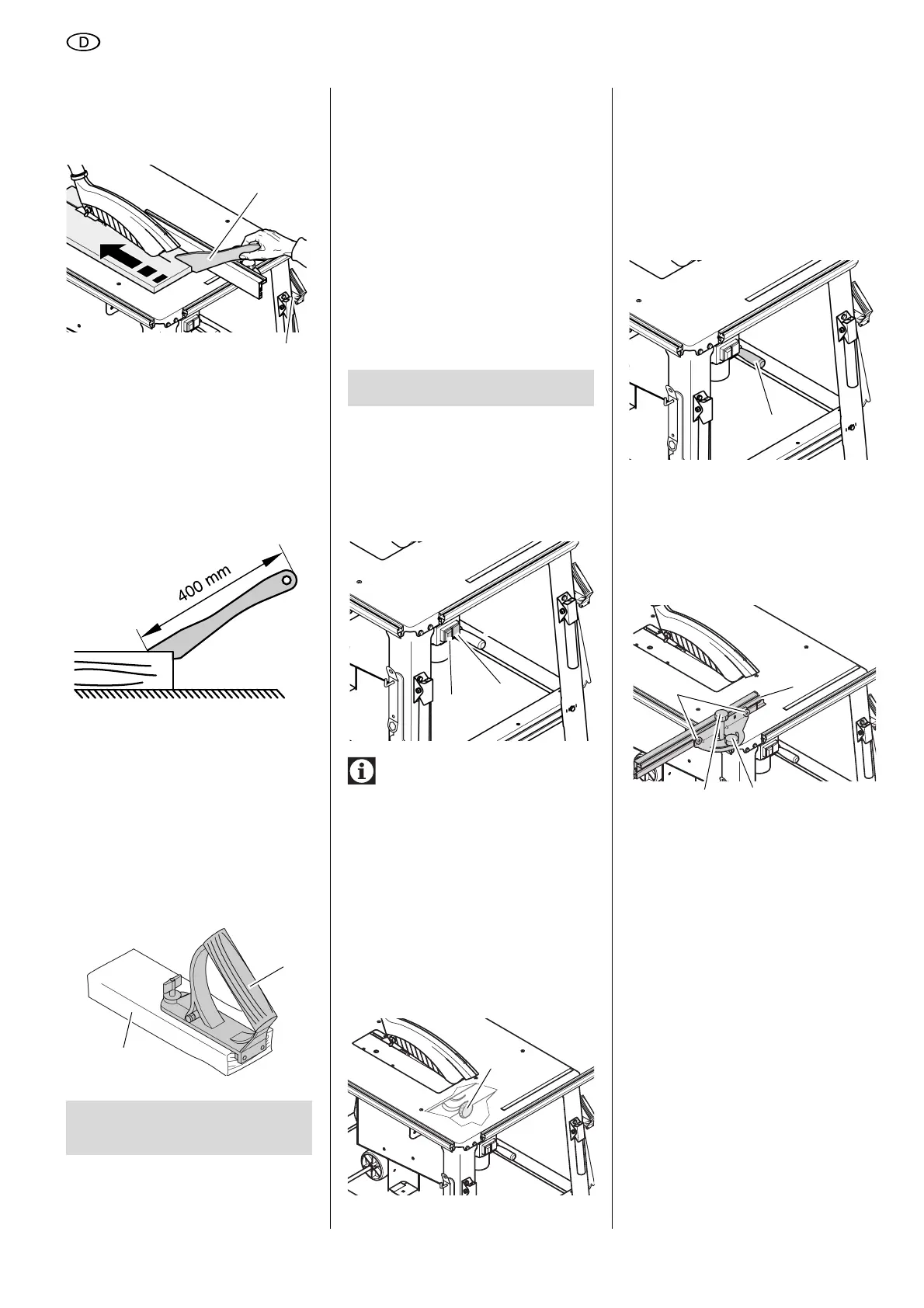 D

400 mm