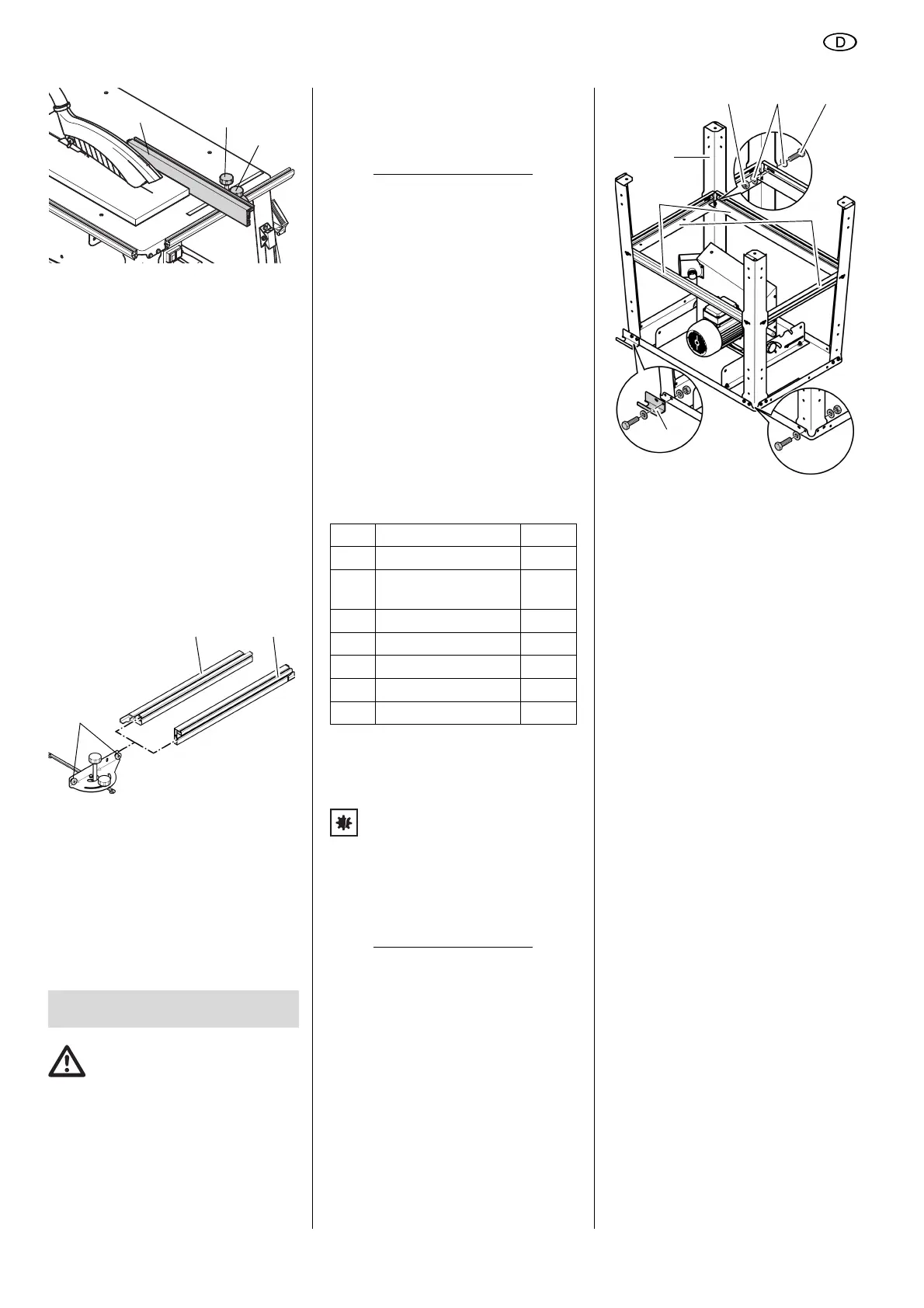 D