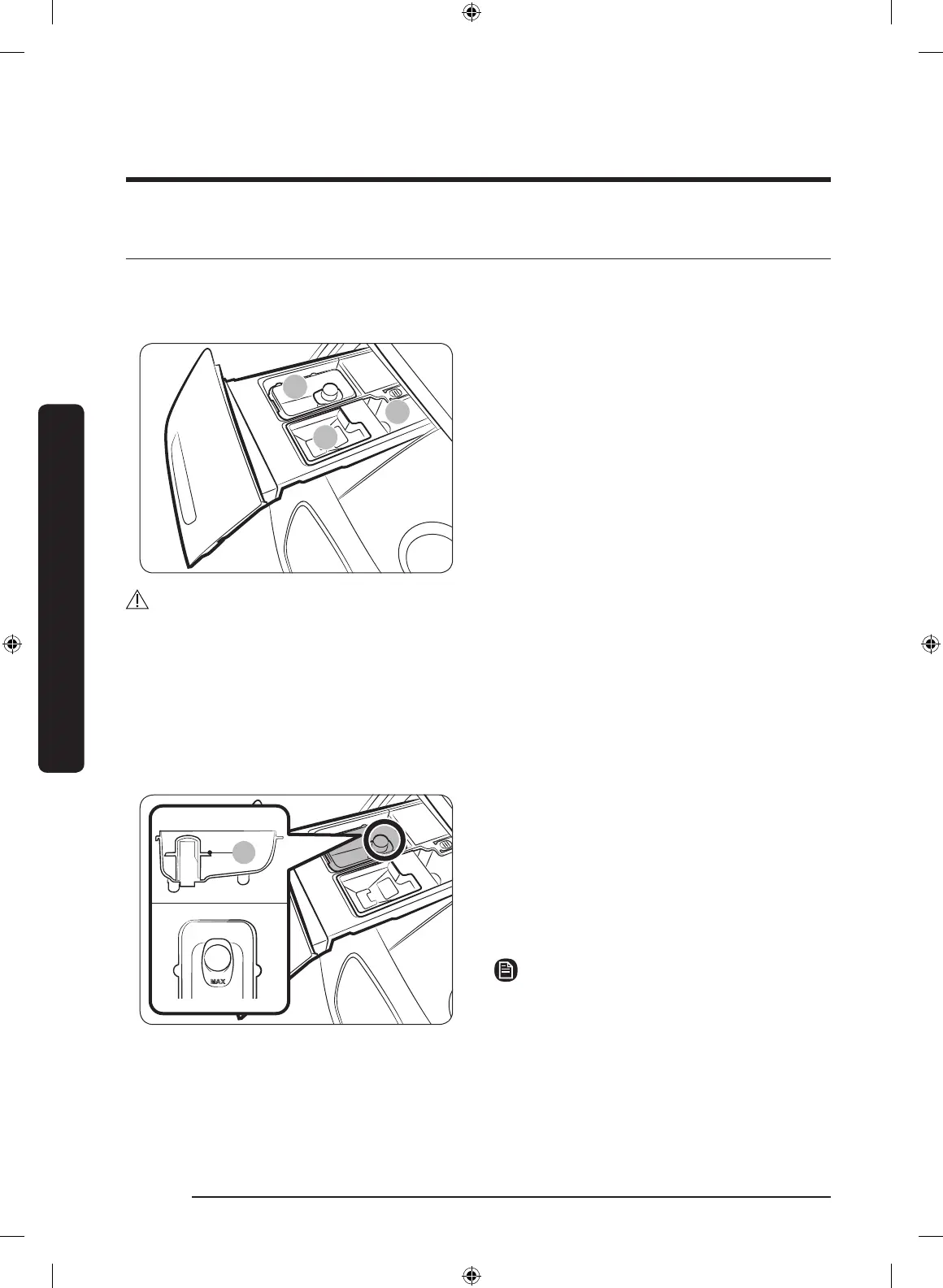 MAX