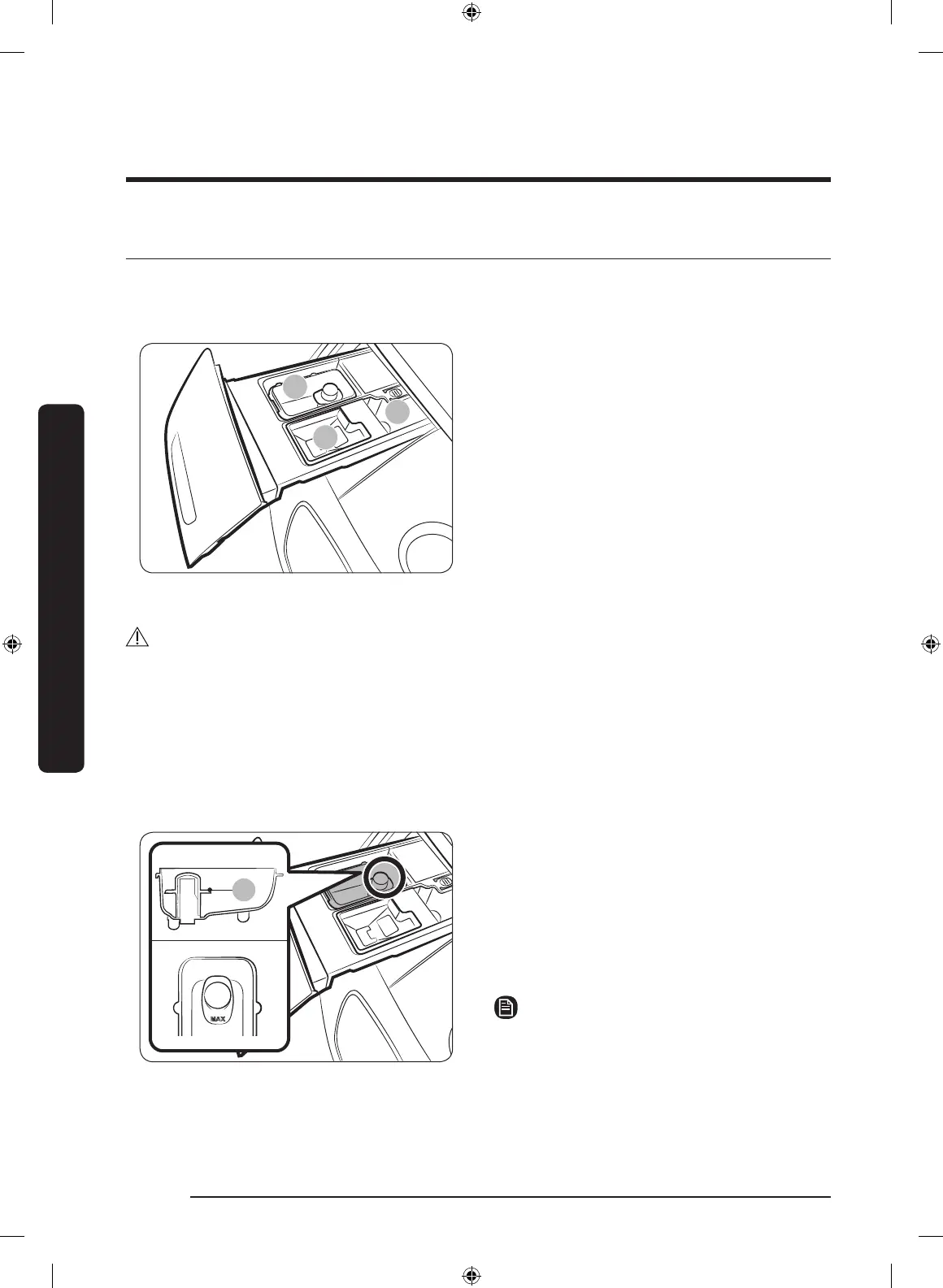 MAX