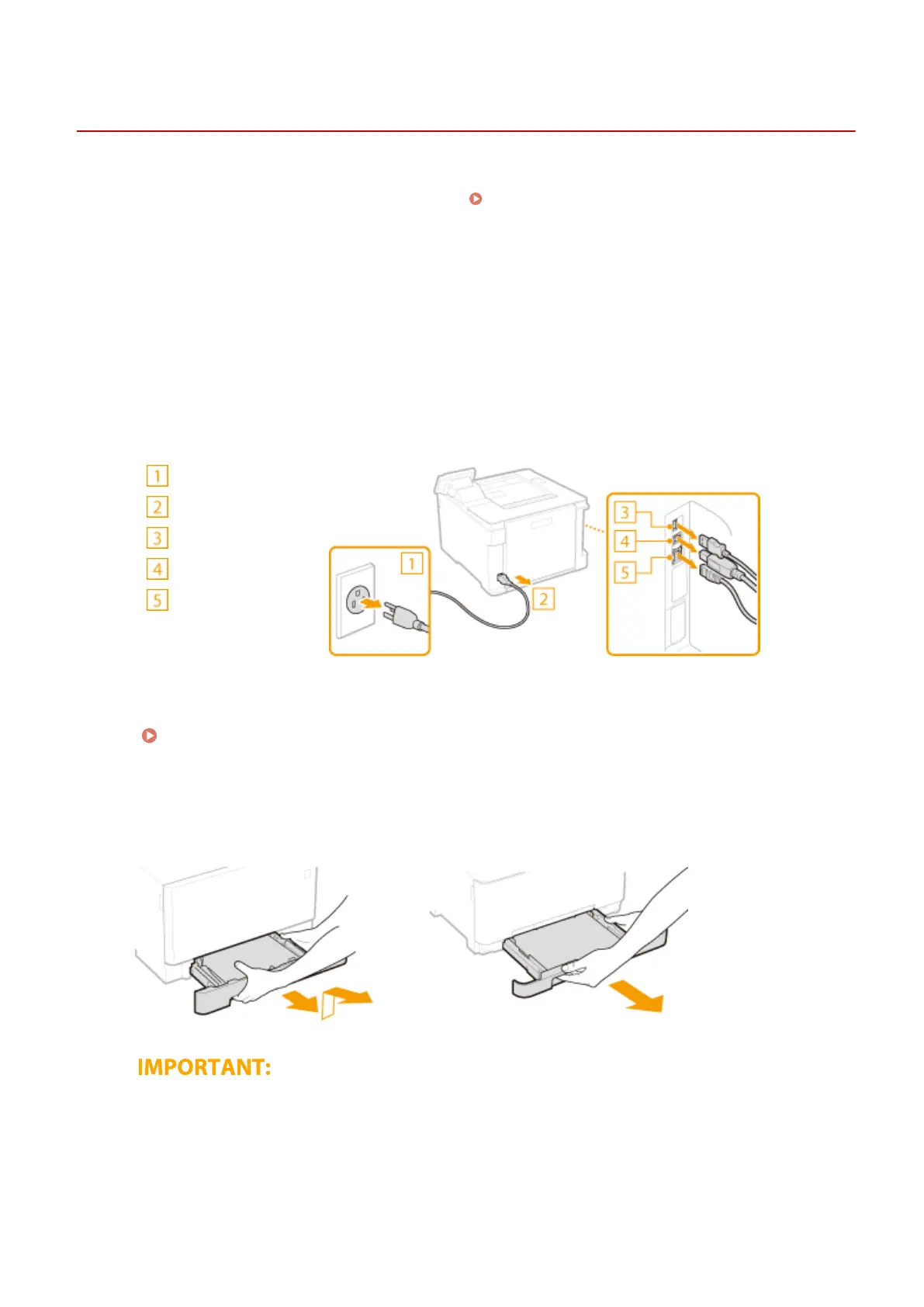 1
2
3
4
5

1

2

3

4

5

IMPORTANT: