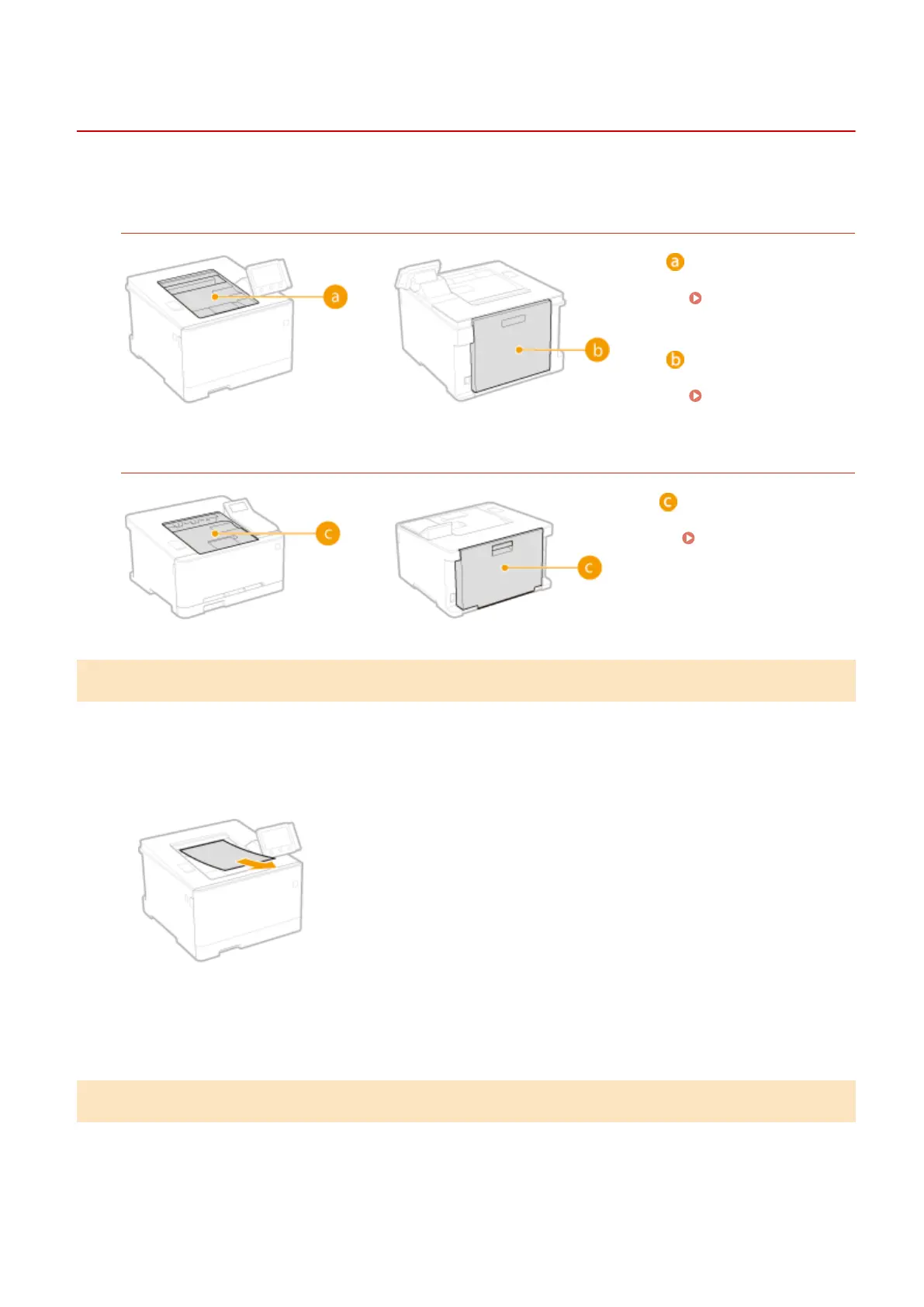 a

b

a

b

c

c

c