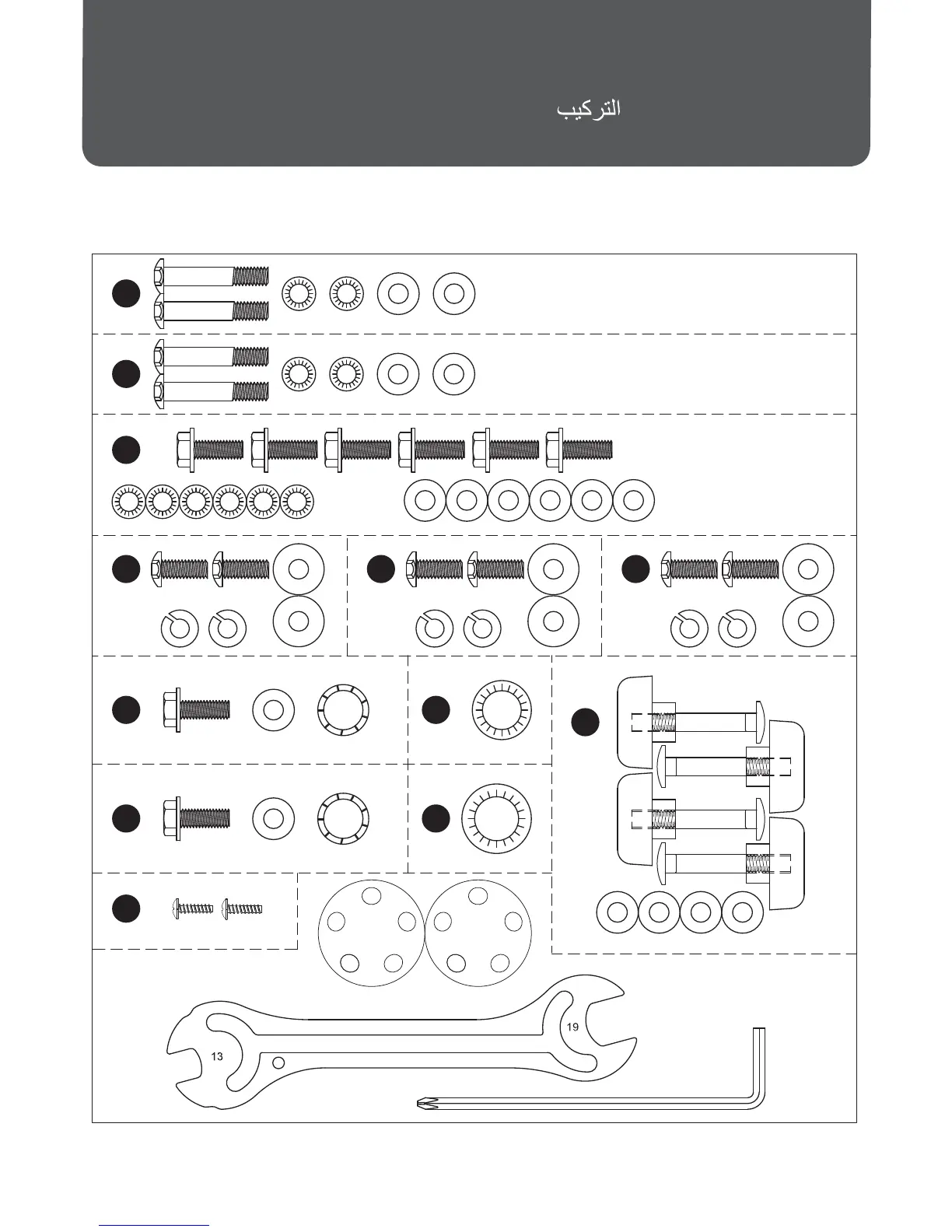 التركيب

19

13