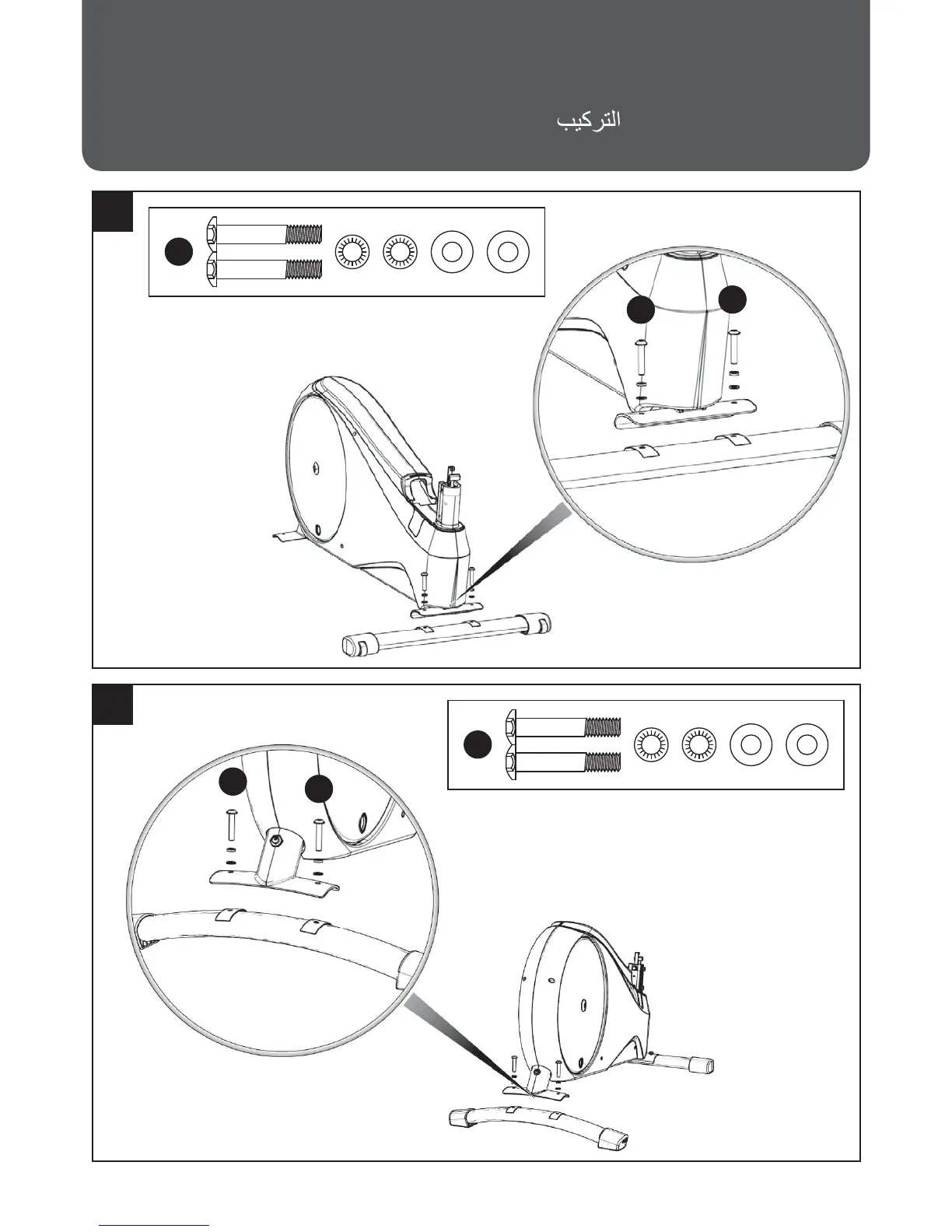 التركيب