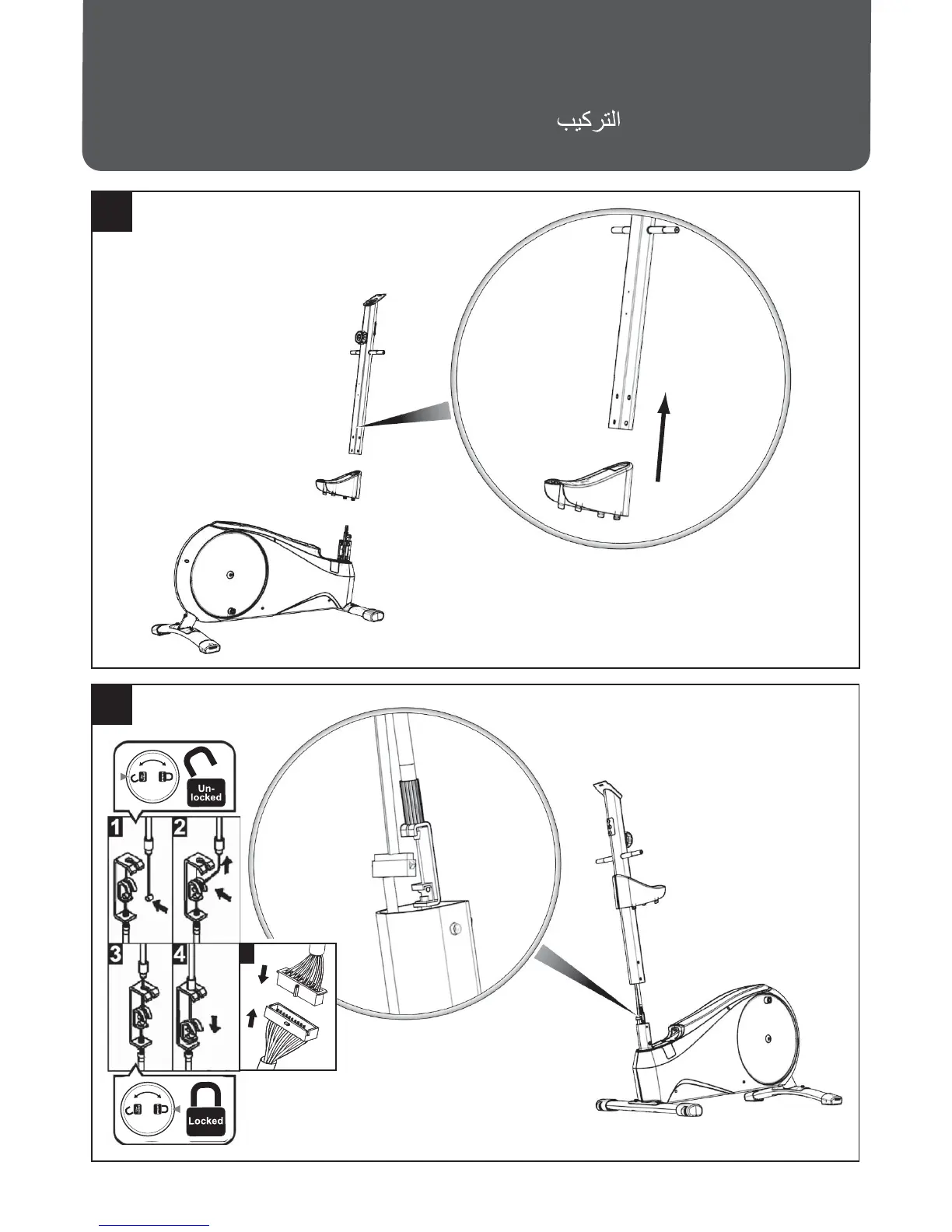 التركيب

Un-locked

1

2

3

4

Locked