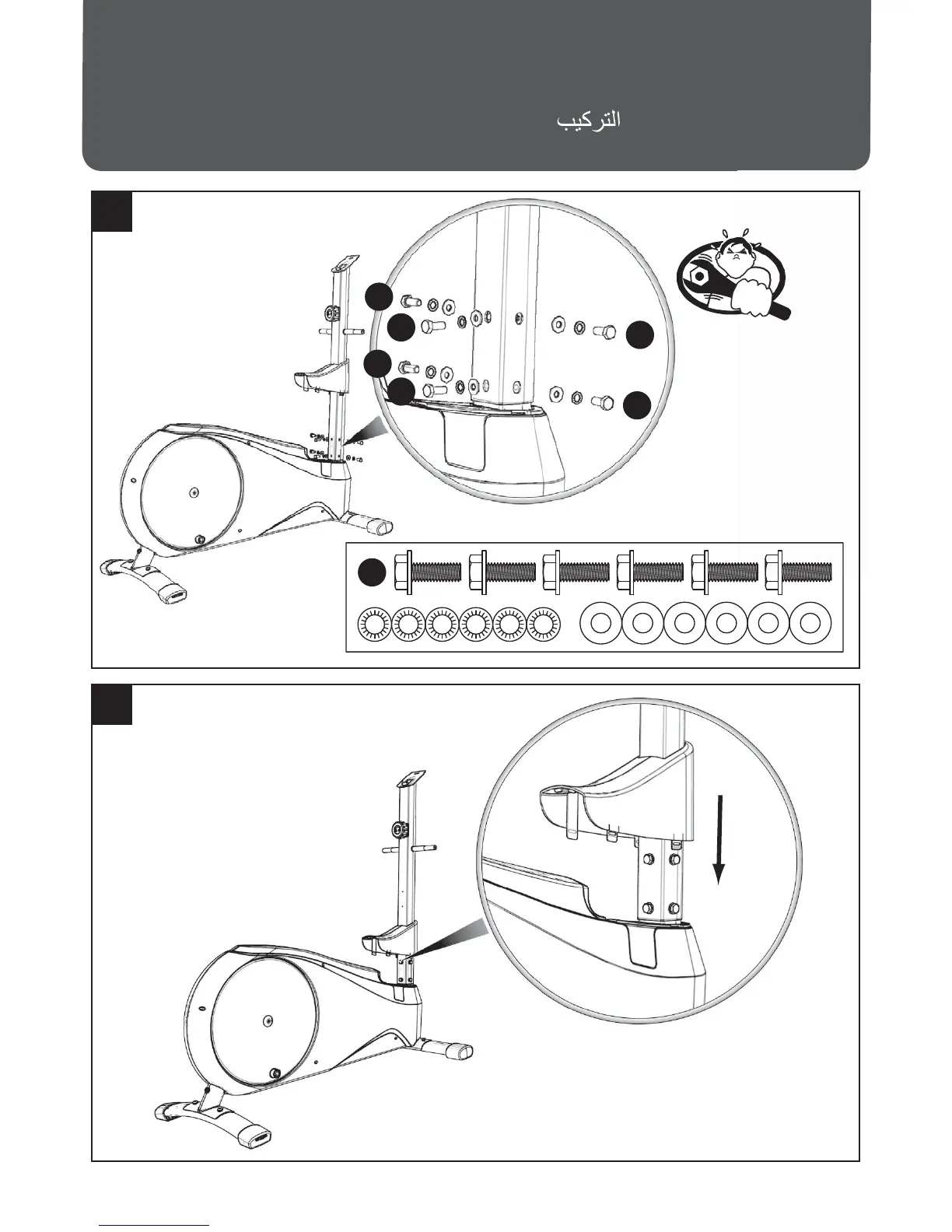 التركيب