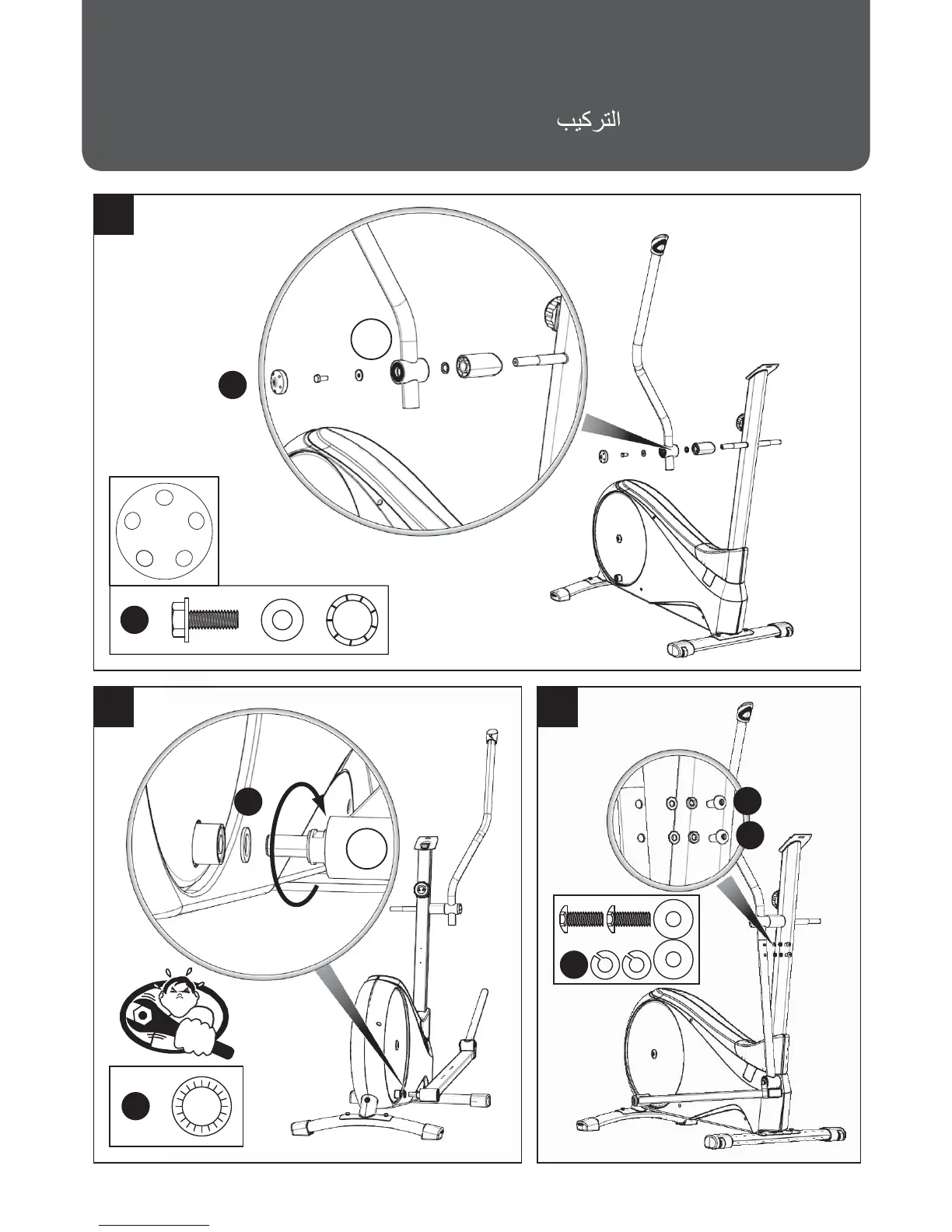 التركيب