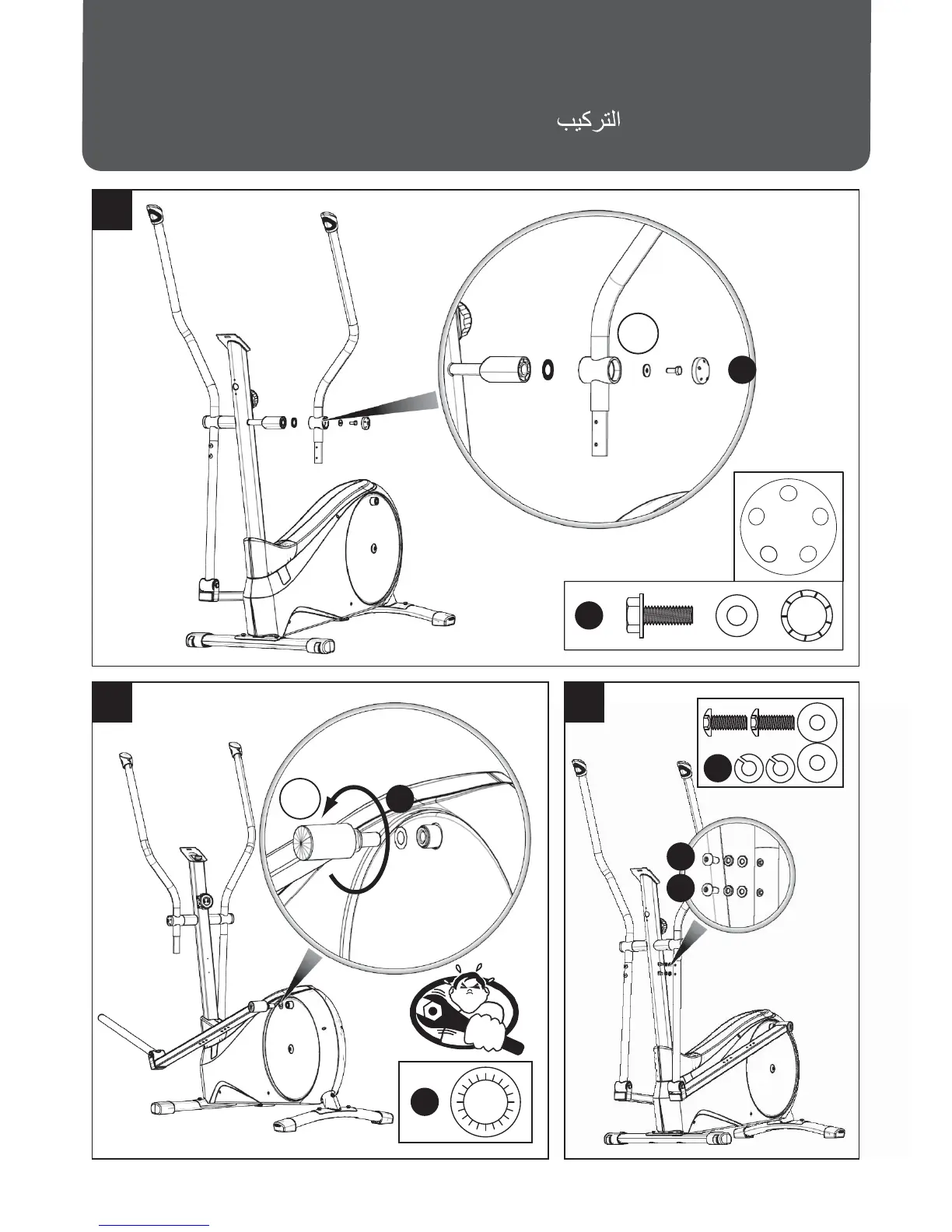 التركيب