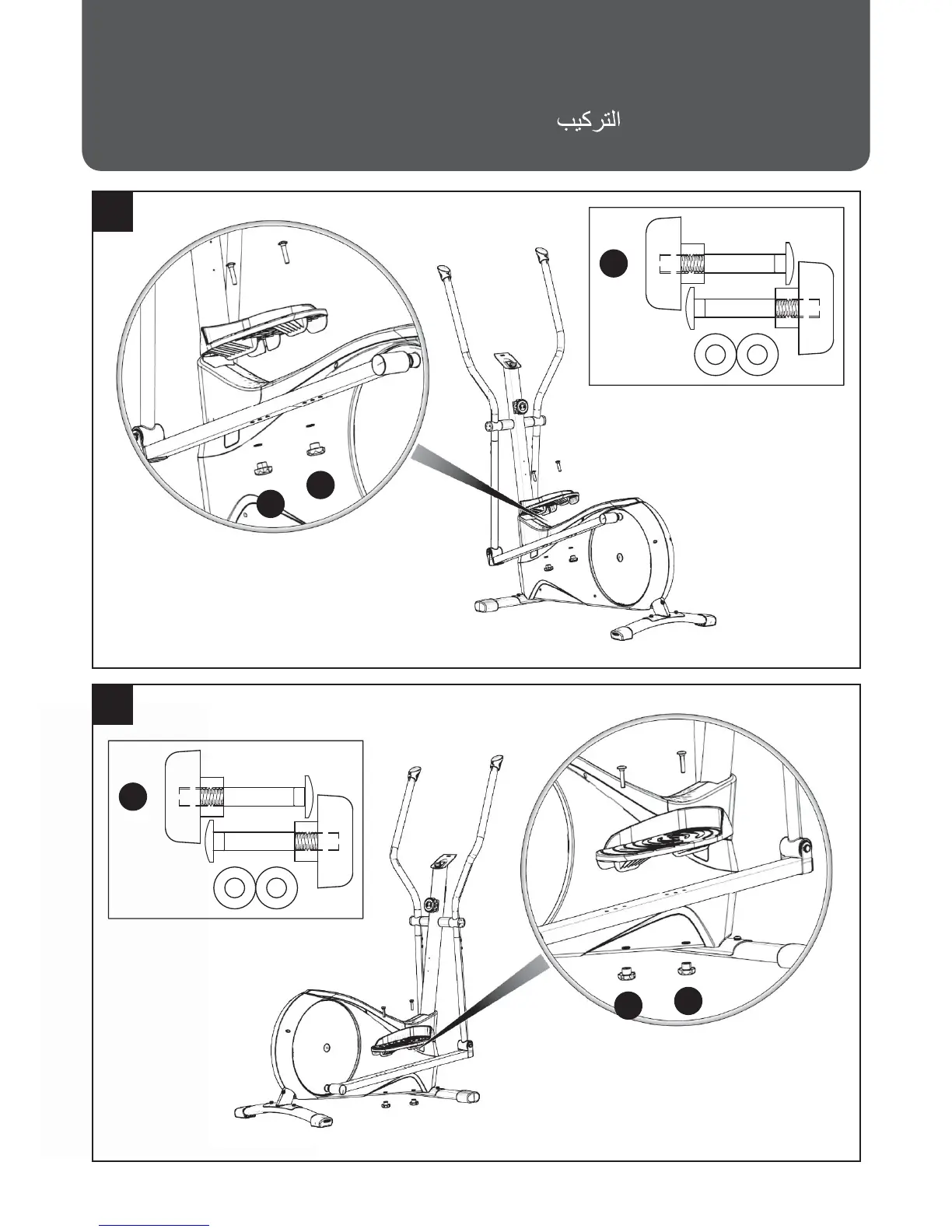 التركيب