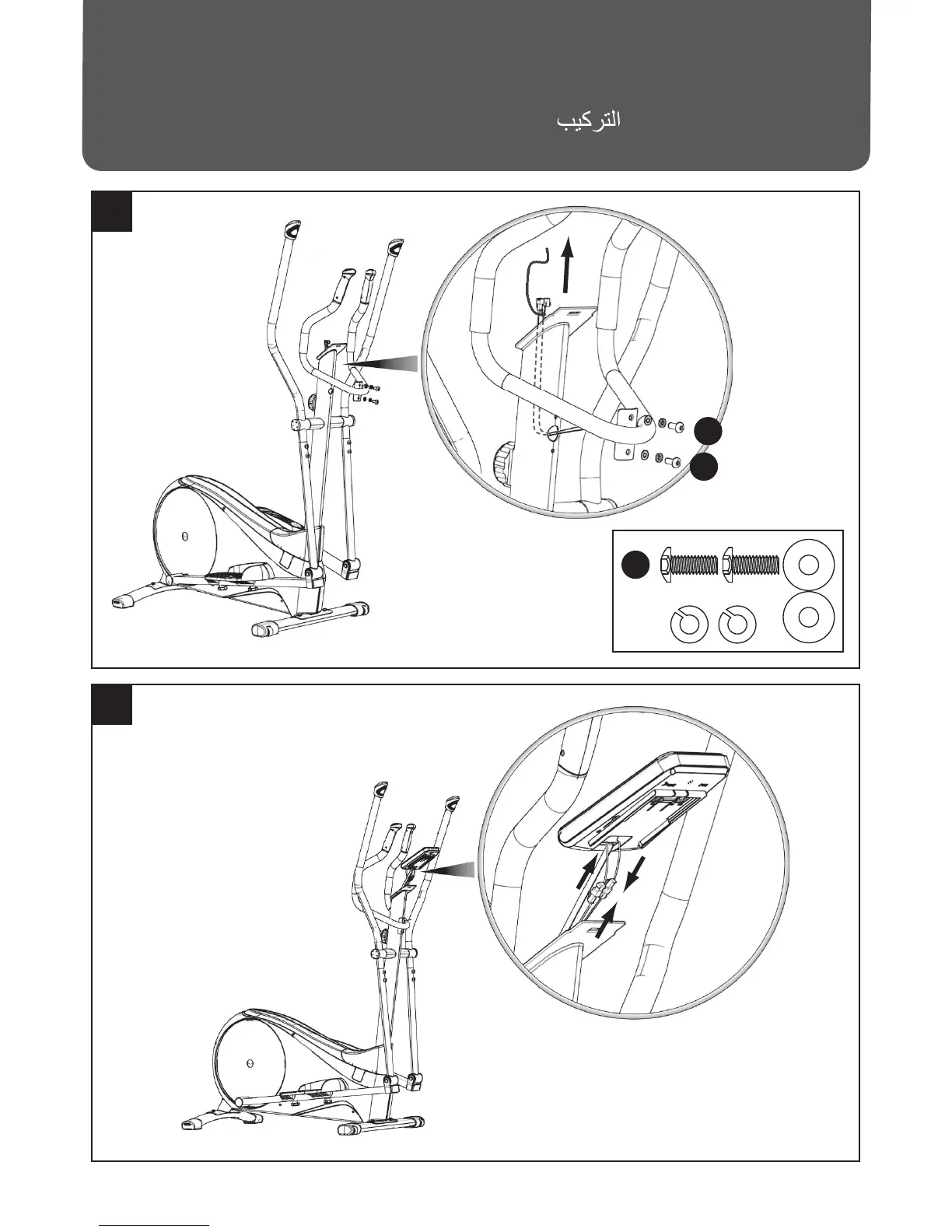 التركيب