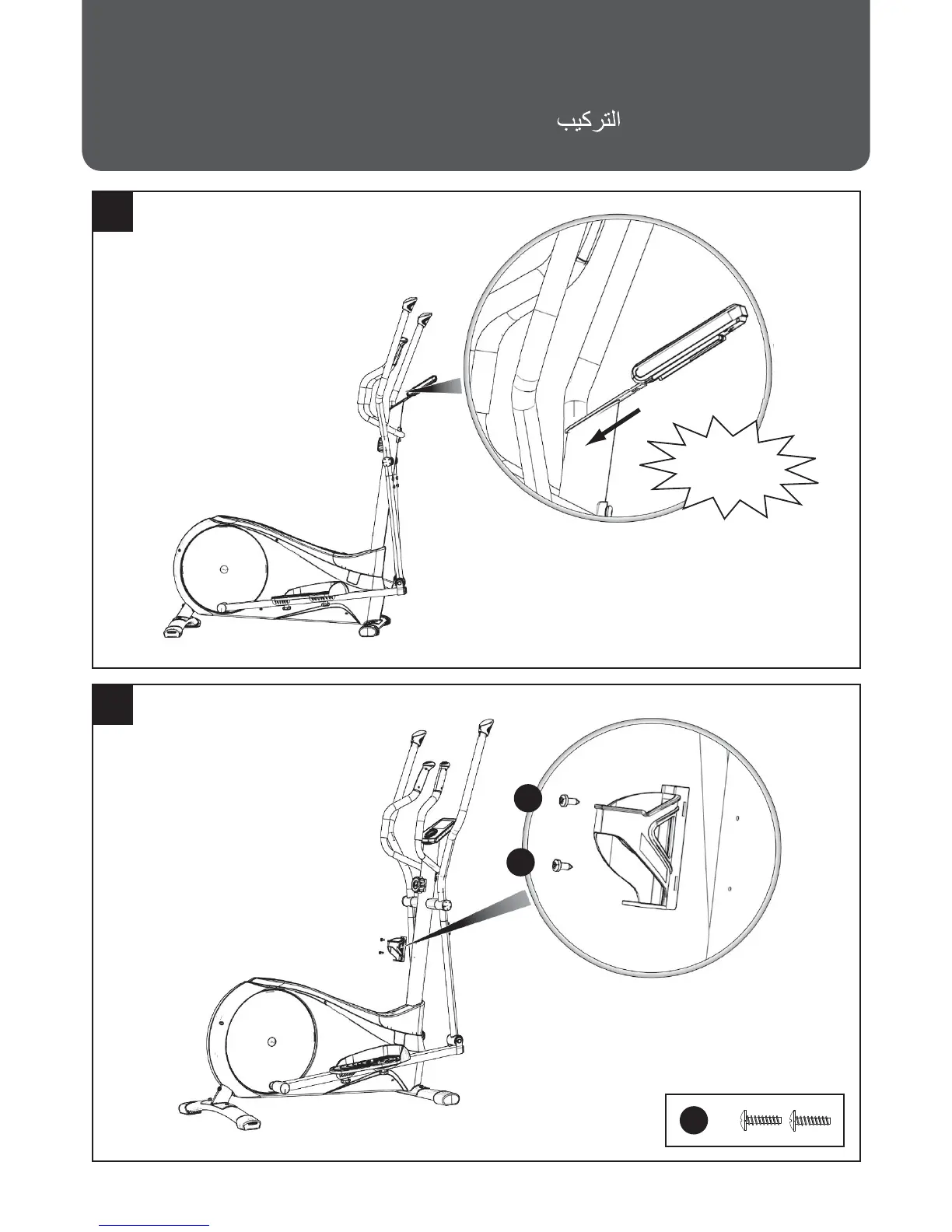 التركيب