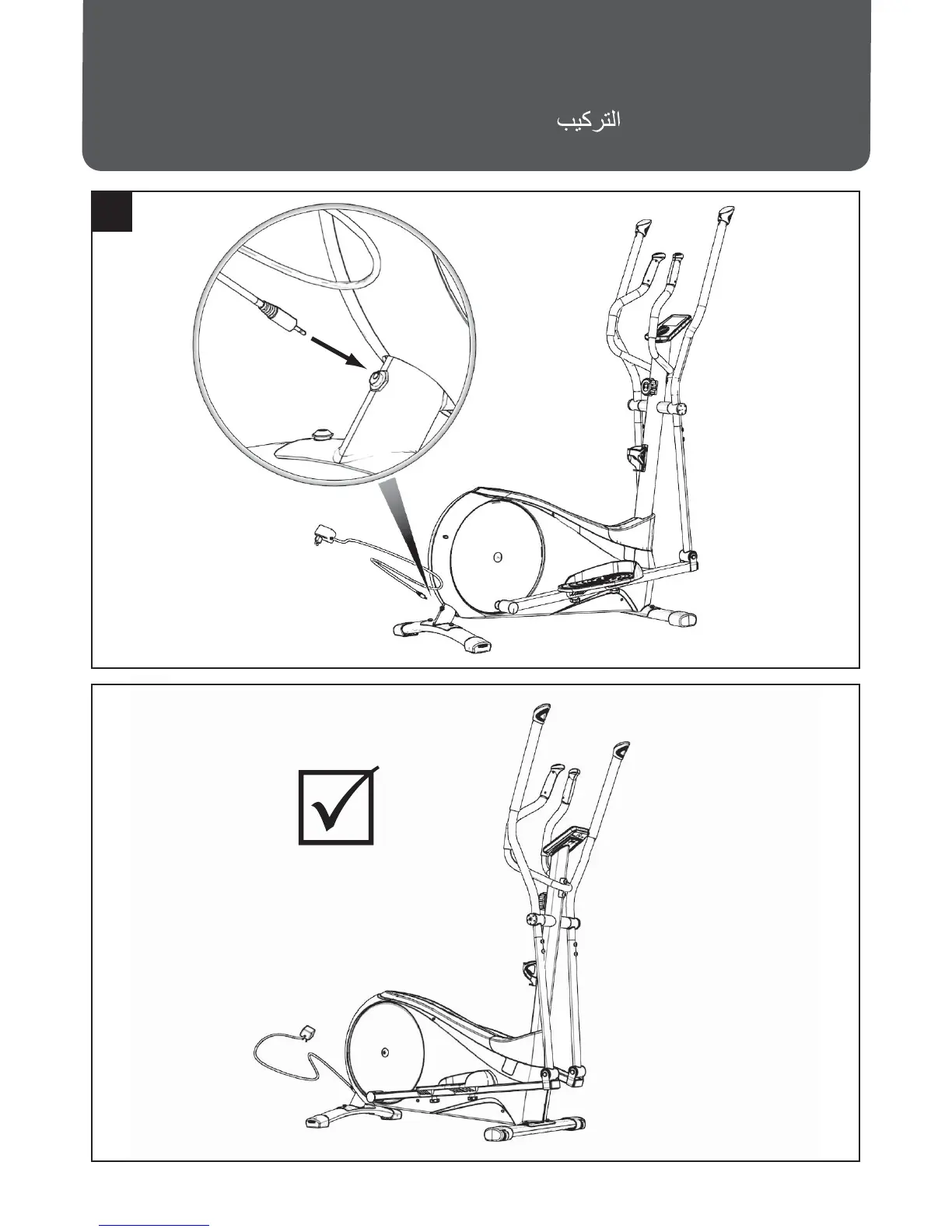 التركيب