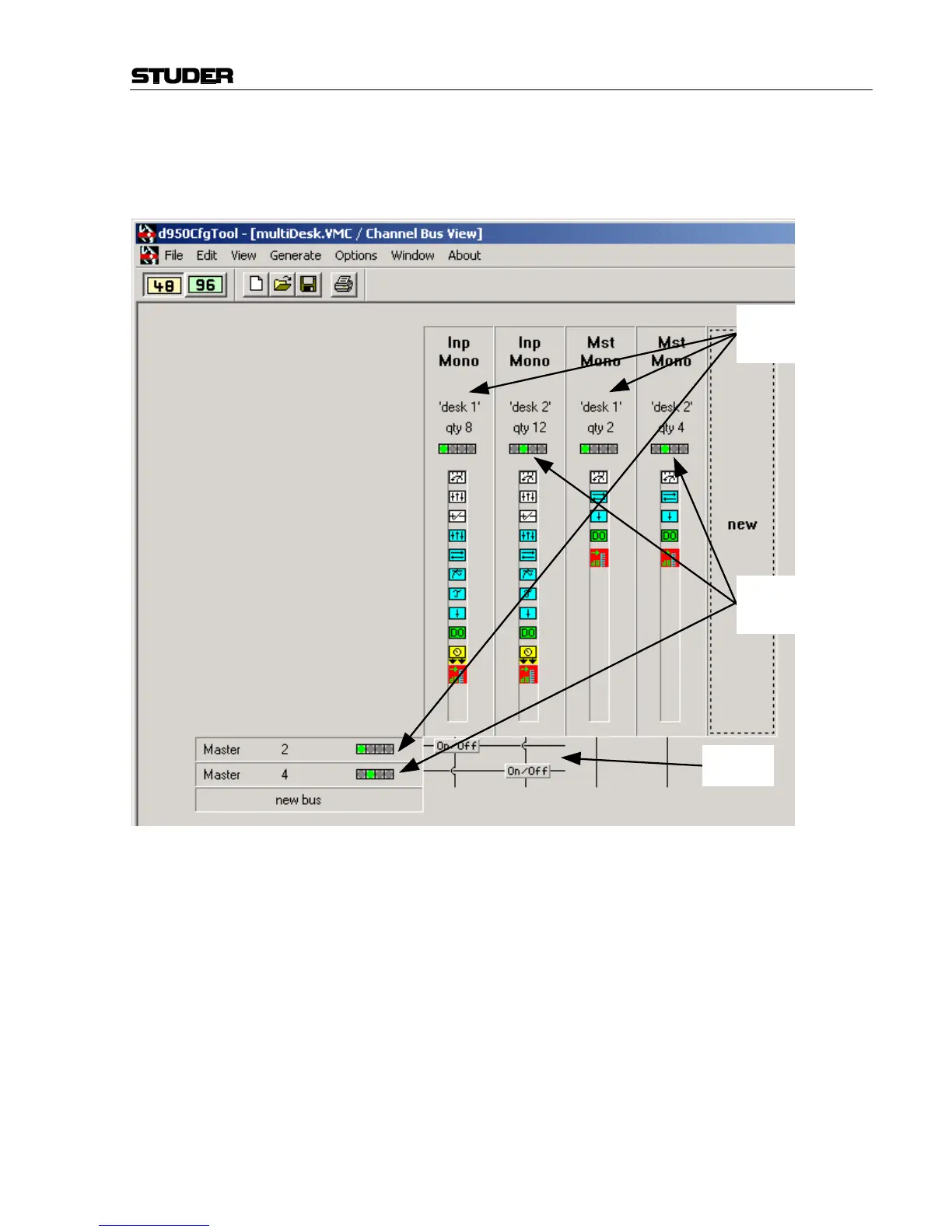 STUDER

d950CfgTool - [multiDesk.VMC / Channel Bus View]

File Edit View Generate Options Window About

48 96

Inp Mono 'desk 1' qty 8

Inp Mono 'desk 2' qty 12

Mst Mono 'desk 1' qty 2

Mst Mono 'desk 2' qty 4

new

Master 2

Master 4

new bus

On/Off

On/Off