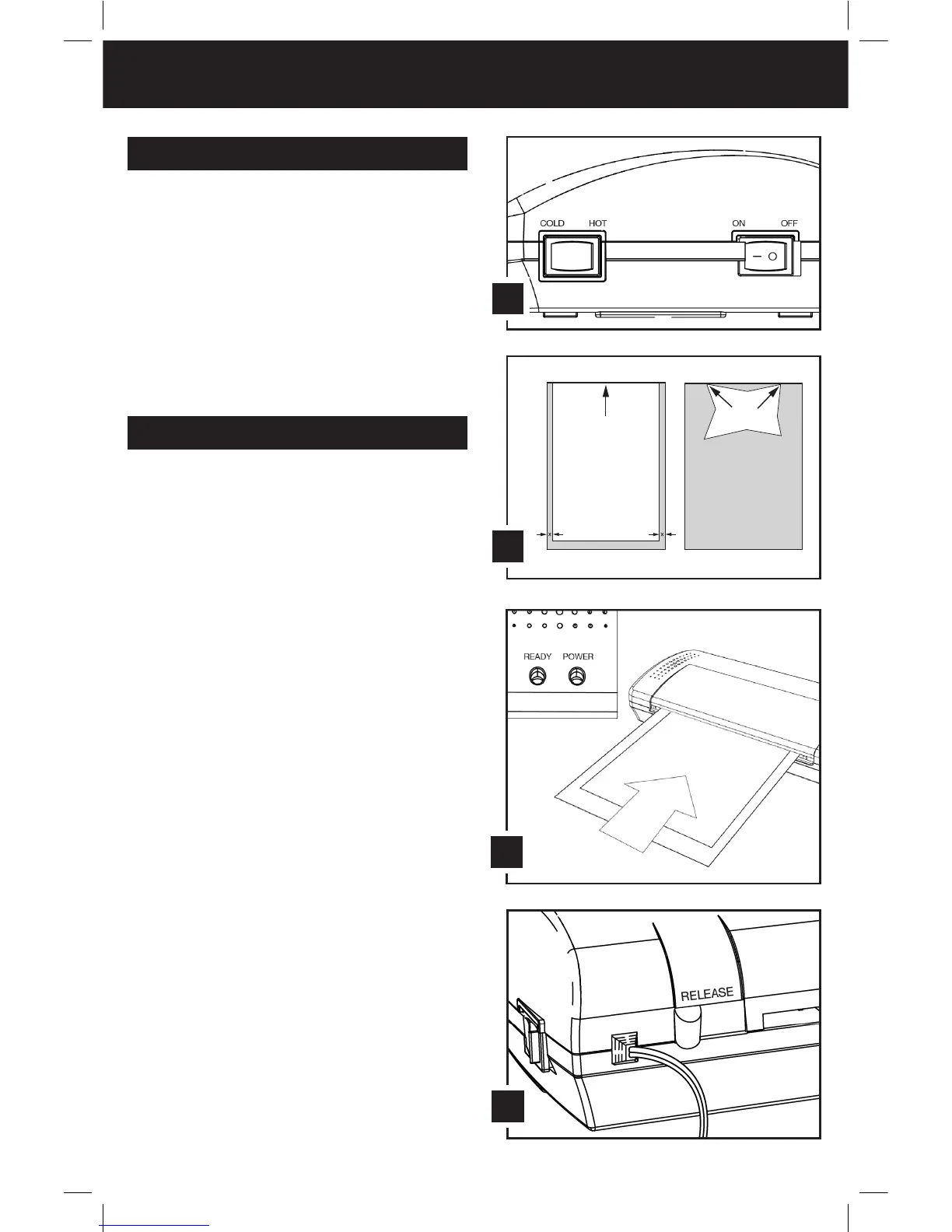 COLD HOT

ON OFF

x x

READY POWER

RELEASE