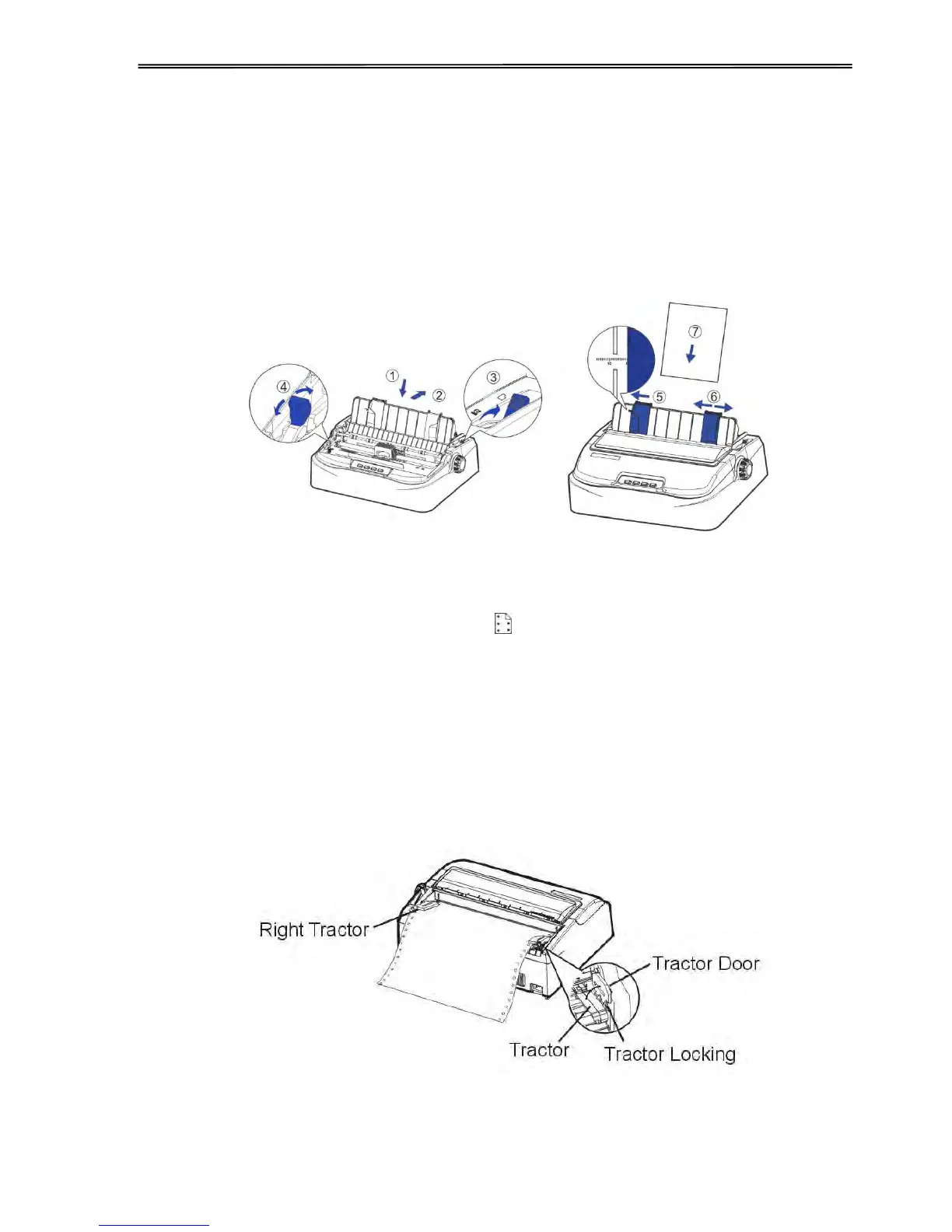 ④

①

②

③

⑦

⑤

⑥

Right Tractor

Tractor Door

Tractor

Tractor Locking