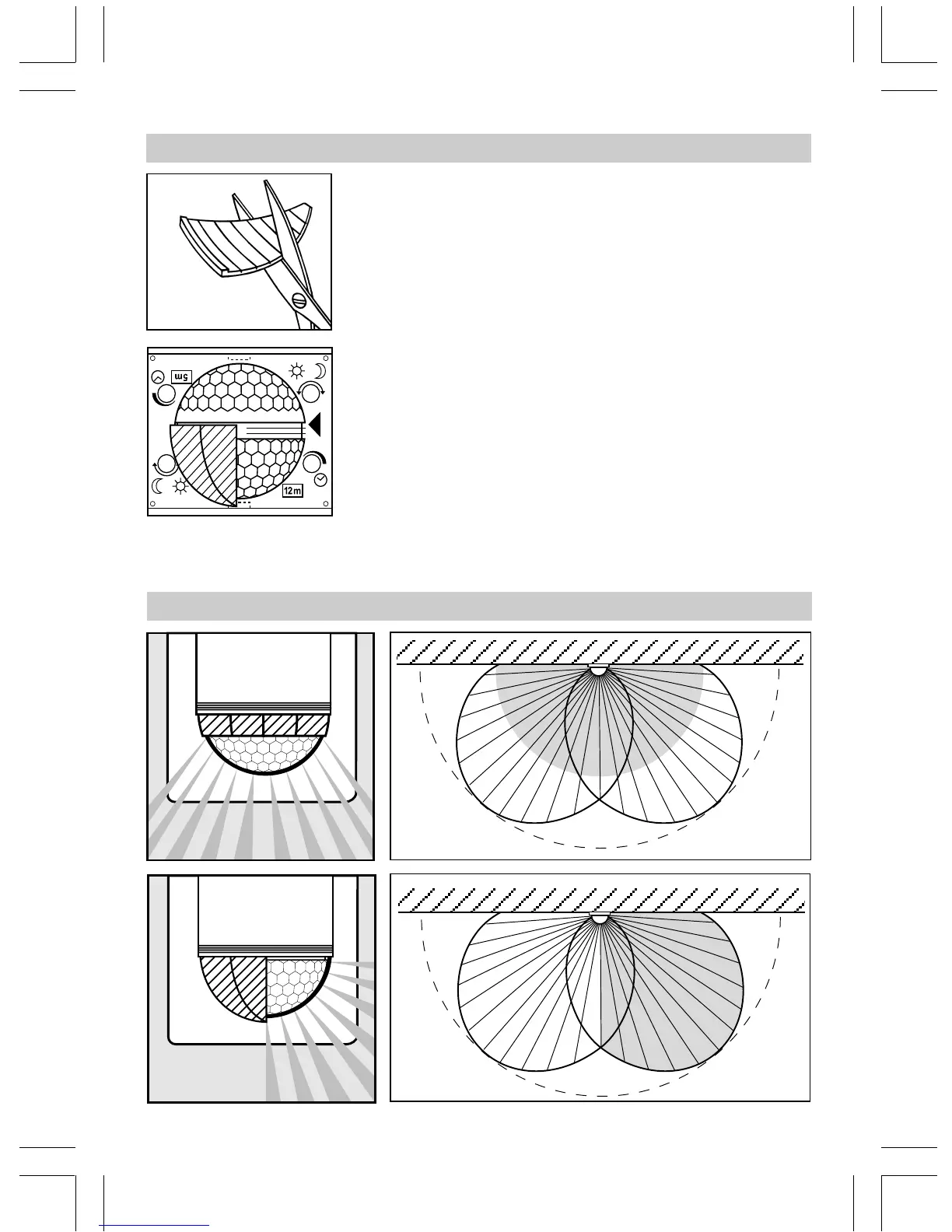 5m

12m