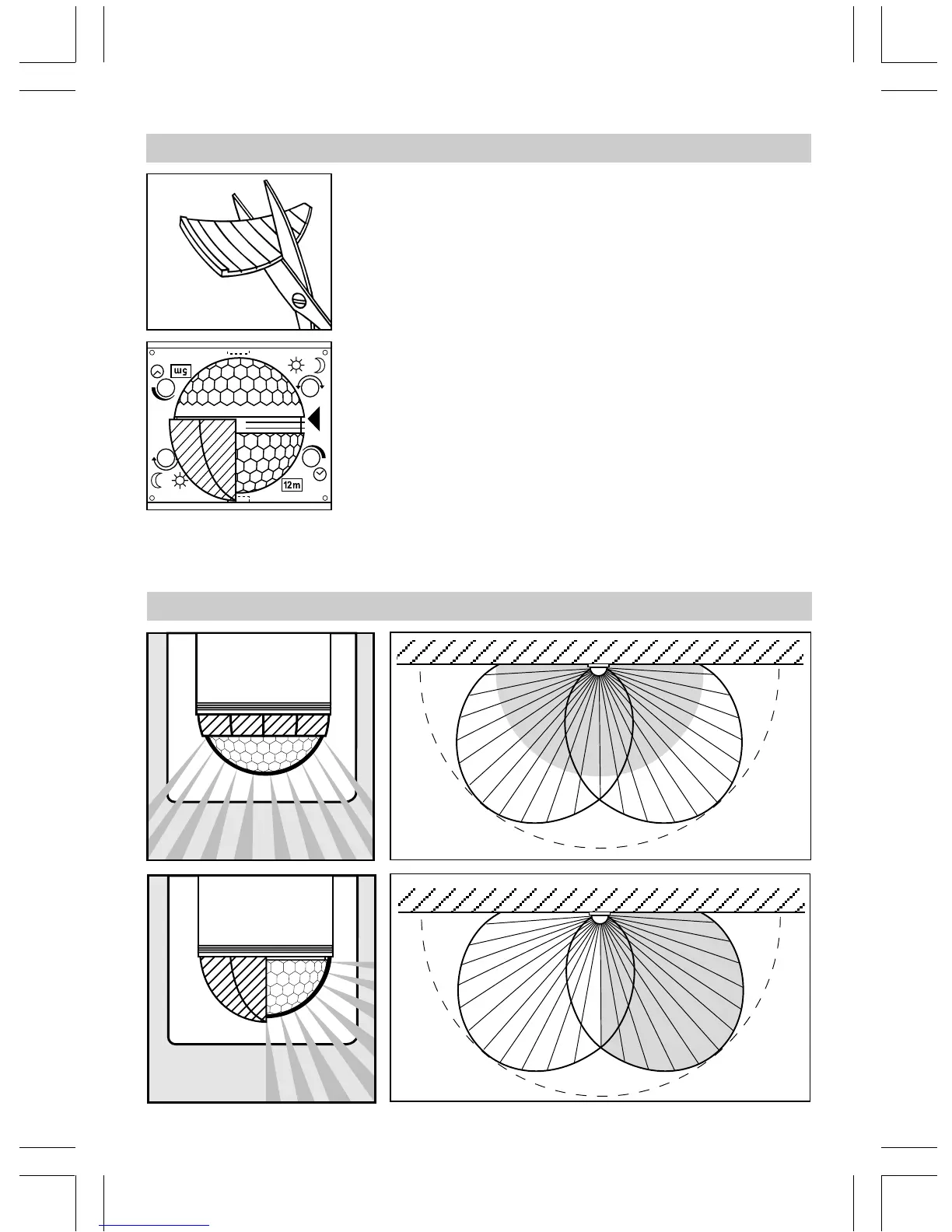 5m

12m