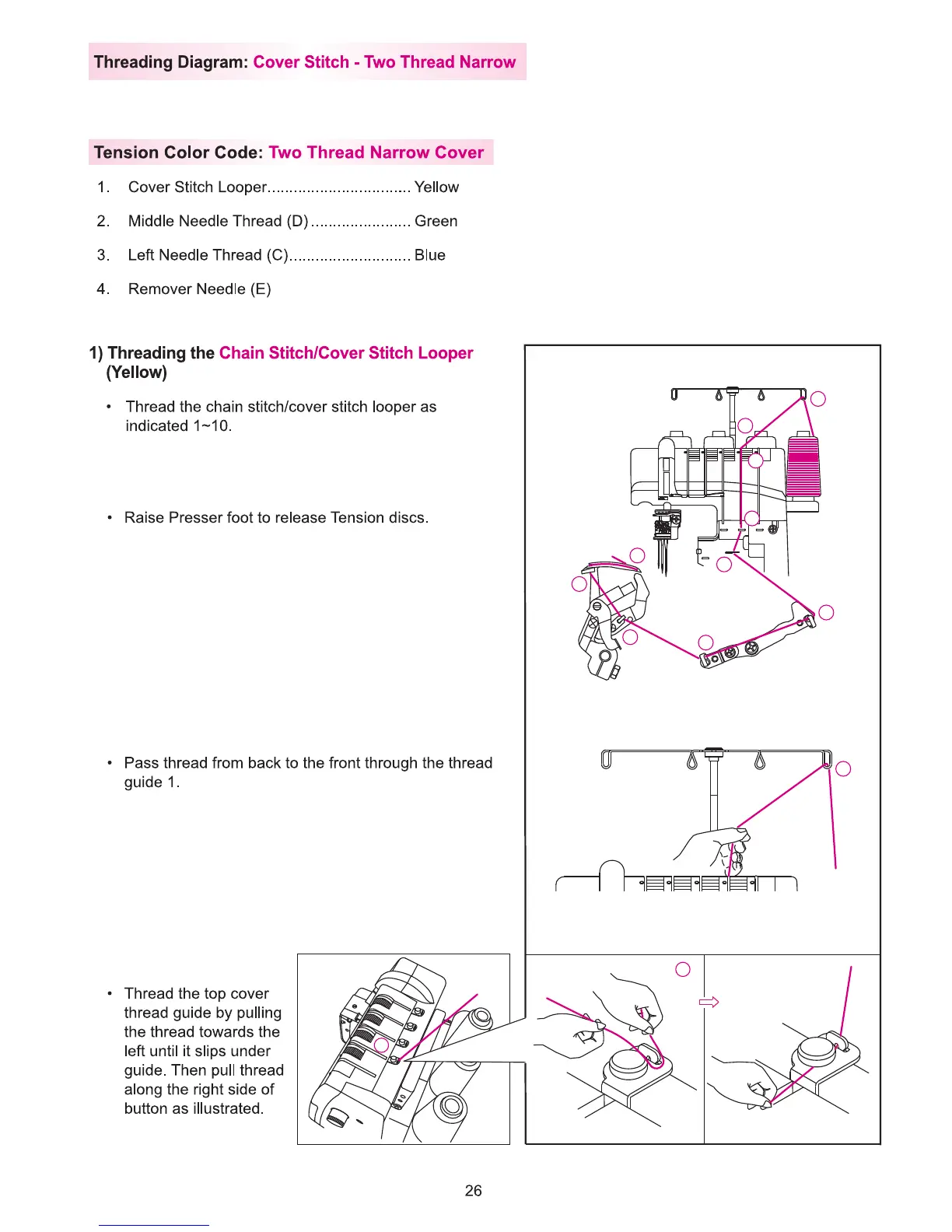 Threading Diagram: Cover Stitch - Two Thread Narrow

Tension Color Code: Two Thread Narrow Cover

1. Cover Stitch Looper................................ Yellow

2. Middle Needle Thread (D) ...................... Green

3. Left Needle Thread (C)........................... Blue

4. Remover Needle (E)

1) Threading the Chain Stitch/Cover Stitch Looper (Yellow)

• Thread the chain stitch/cover stitch looper as indicated 1~10.

• Raise Presser foot to release Tension discs.

• Pass thread from back to the front through the thread guide 1.

• Thread the top cover thread guide by pulling the thread towards the left until it slips under guide. Then pull thread along the right side of button as illustrated.

26