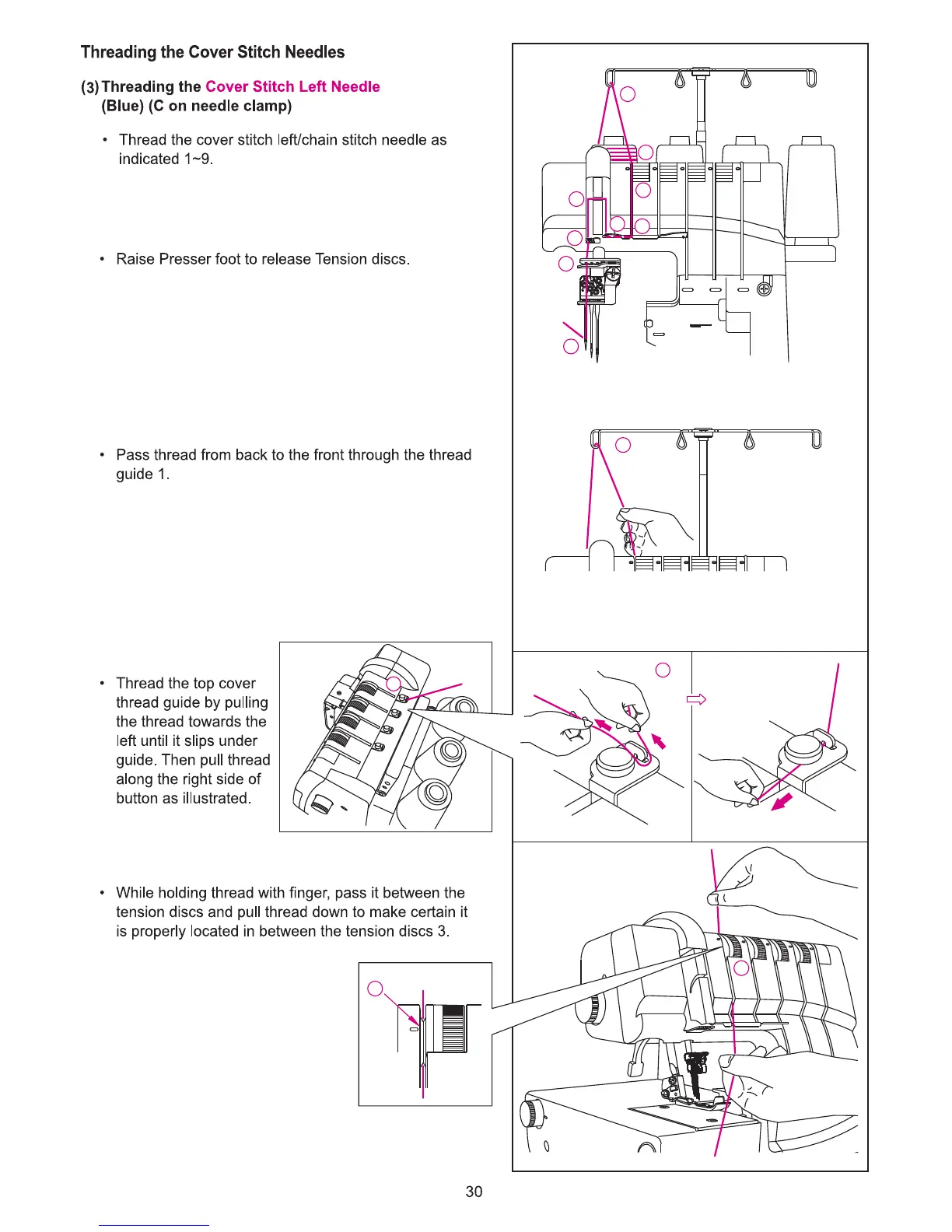 Threading the Cover Stitch Needles

(3) Threading the Cover Stitch Left Needle (Blue) (C on needle clamp)

• Thread the cover stitch left/chain stitch needle as indicated 1~9.

• Raise Presser foot to release Tension discs.

• Pass thread from back to the front through the thread guide 1.

• Thread the top cover thread guide by pulling the thread towards the left until it slips under guide. Then pull thread along the right side of button as illustrated.

• While holding thread with finger, pass it between the tension discs and pull thread down to make certain it is properly located in between the tension discs 3.

30