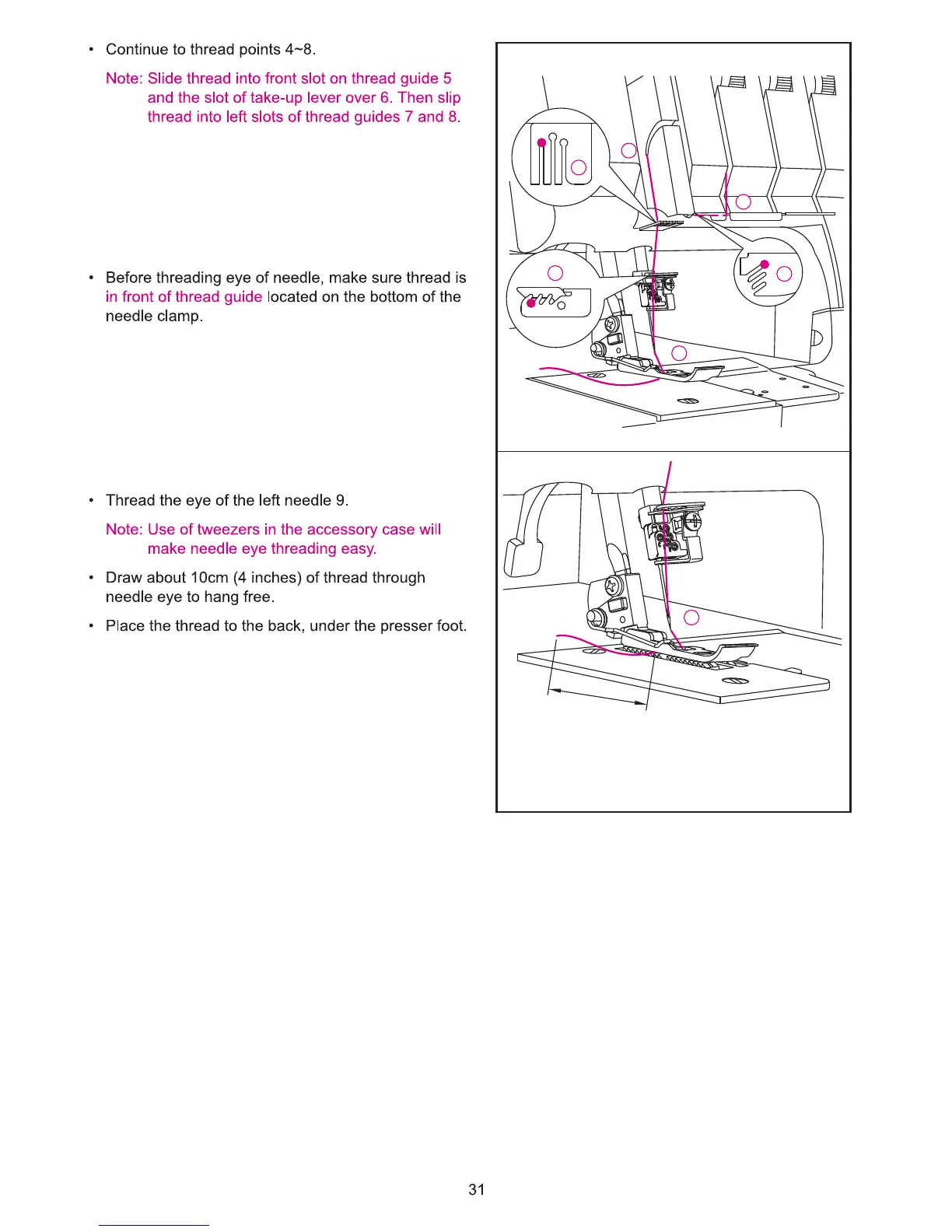 • Continue to thread points 4~8.

Note: Slide thread into front slot on thread guide 5 and the slot of take-up lever over 6. Then slip thread into left slots of thread guides 7 and 8.

• Before threading eye of needle, make sure thread is in front of thread guide located on the bottom of the needle clamp.

• Thread the eye of the left needle 9.

Note: Use of tweezers in the accessory case will make needle eye threading easy.

• Draw about 10cm (4 inches) of thread through needle eye to hang free.

• Place the thread to the back, under the presser foot.

31